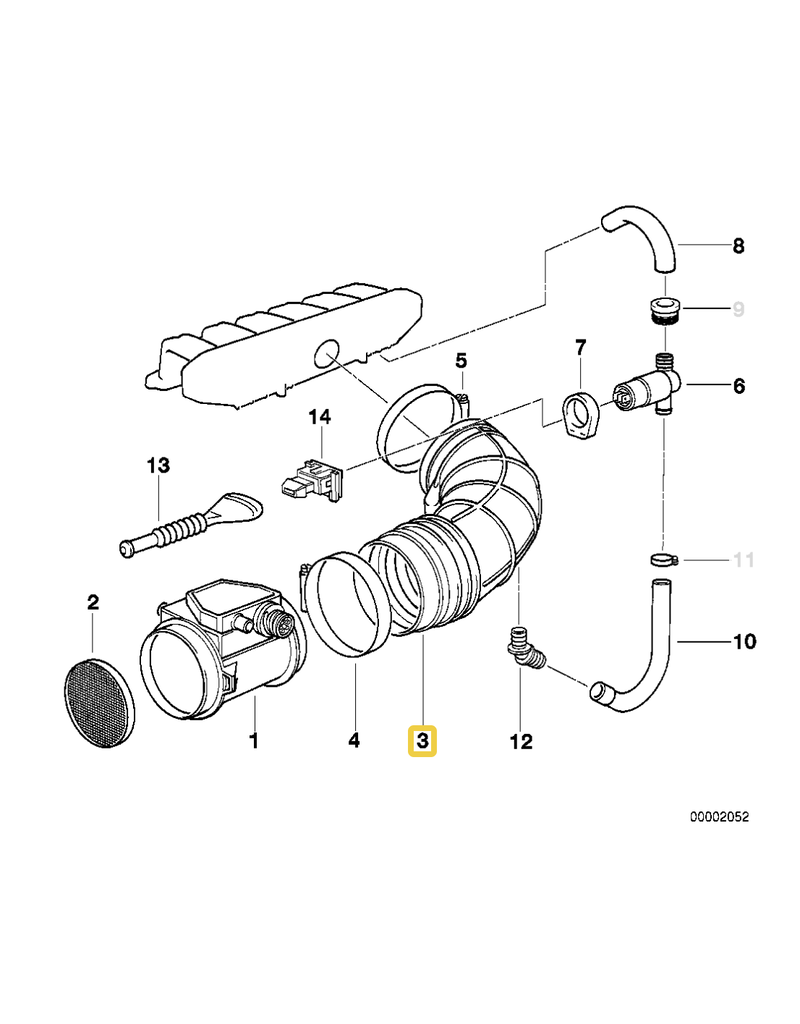 8

9

5

7

6

14

13

11

2

10

1

4

3

12

00002052