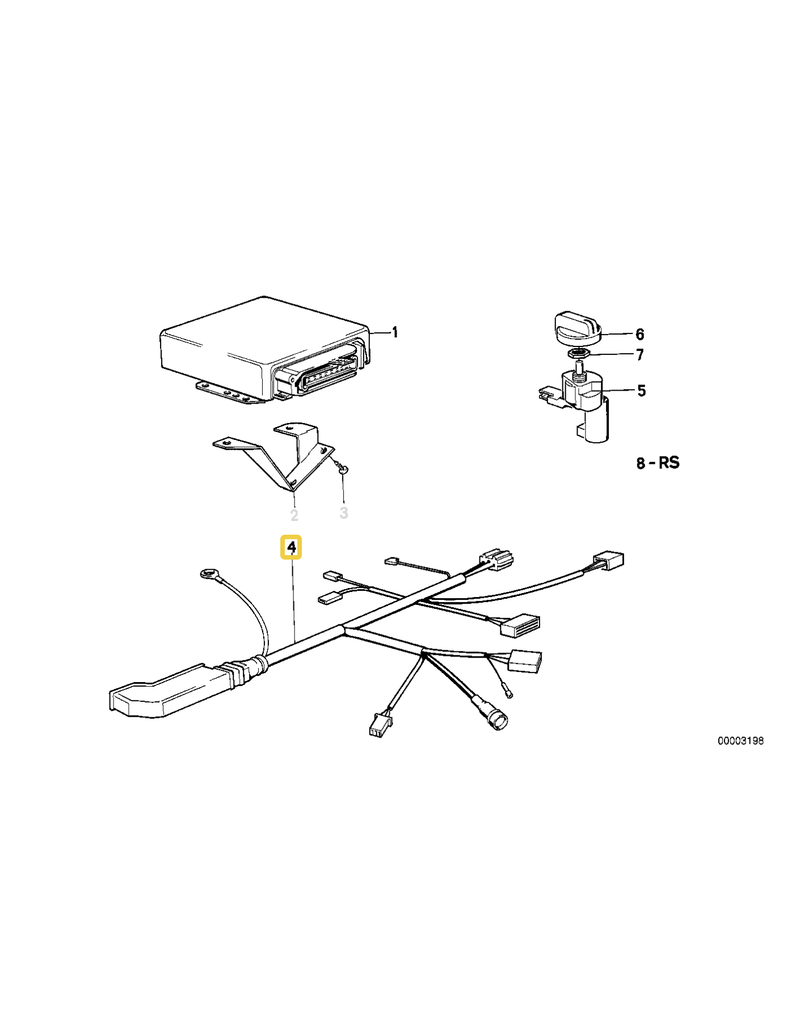 1
6
7
5
8 - RS
2
3
4
00003198