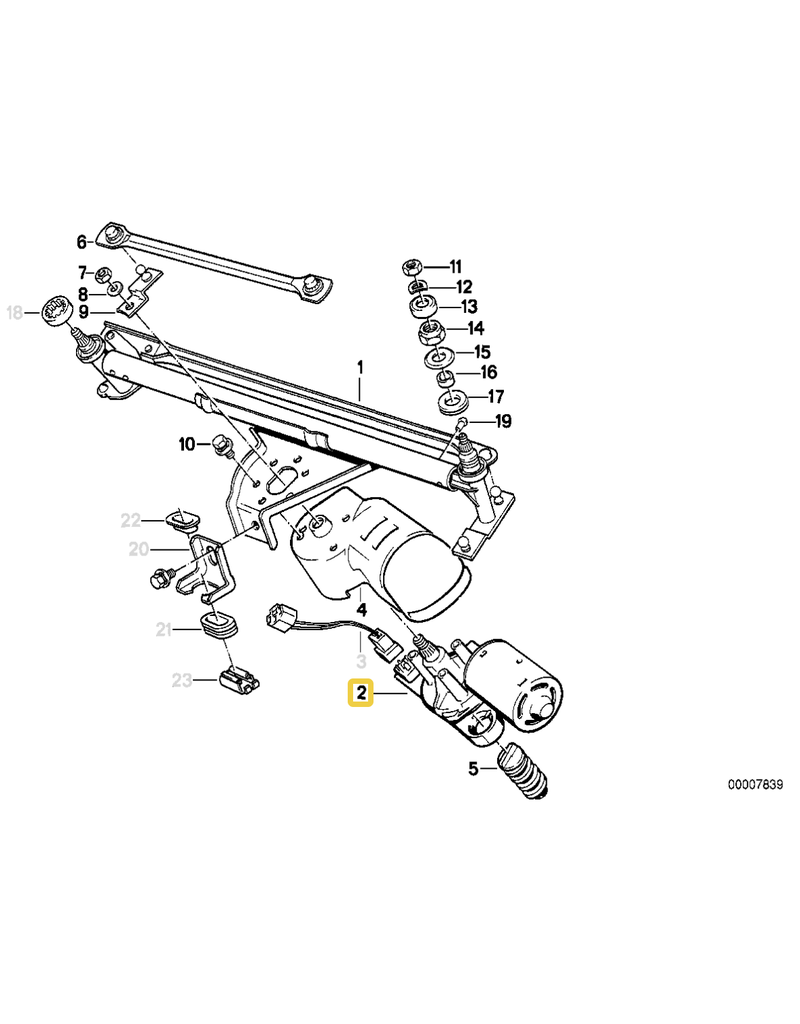 6
7
8
9
18
11
12
13
14
15
16
17
19
1
10
22
20
21
23
4
3
2
5
00007839