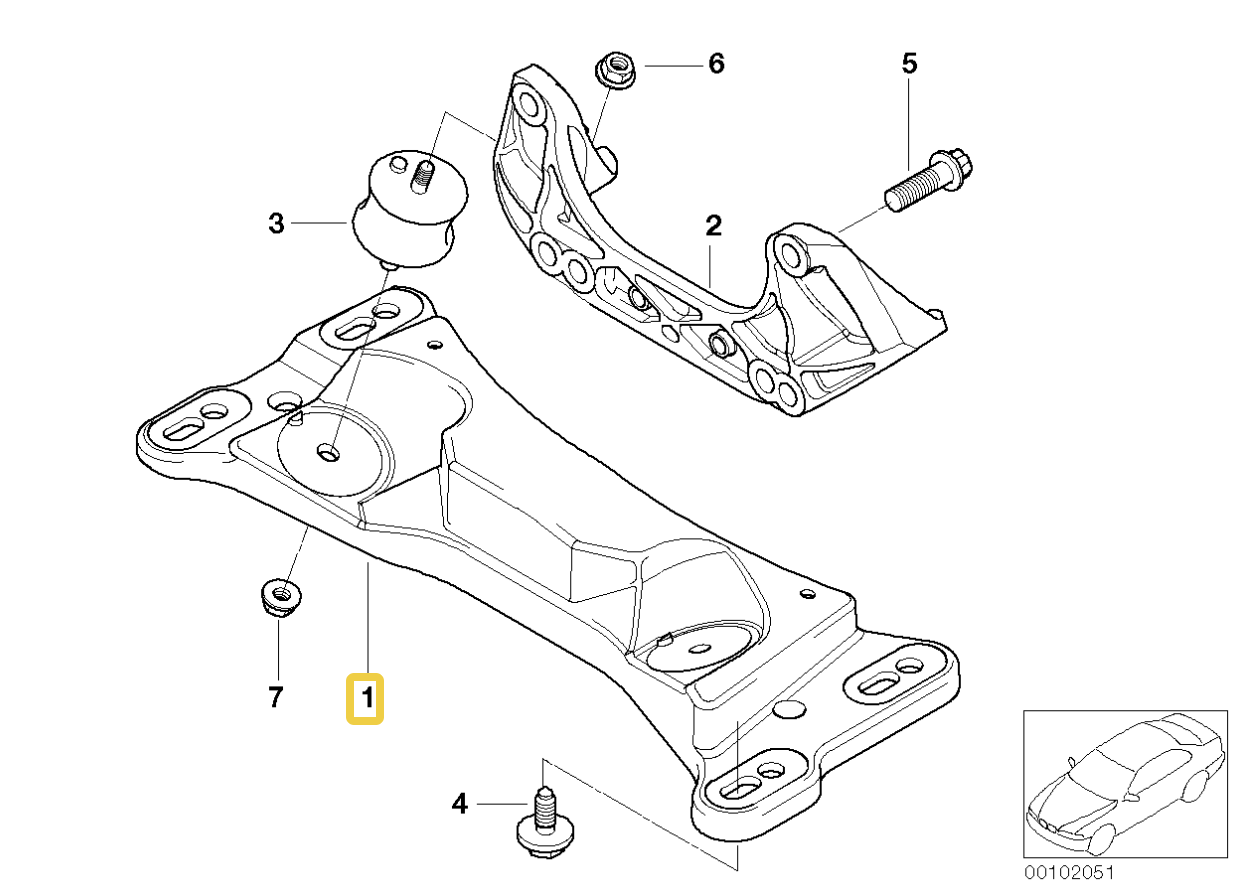 6
5
3
2
7
1
4
00102051