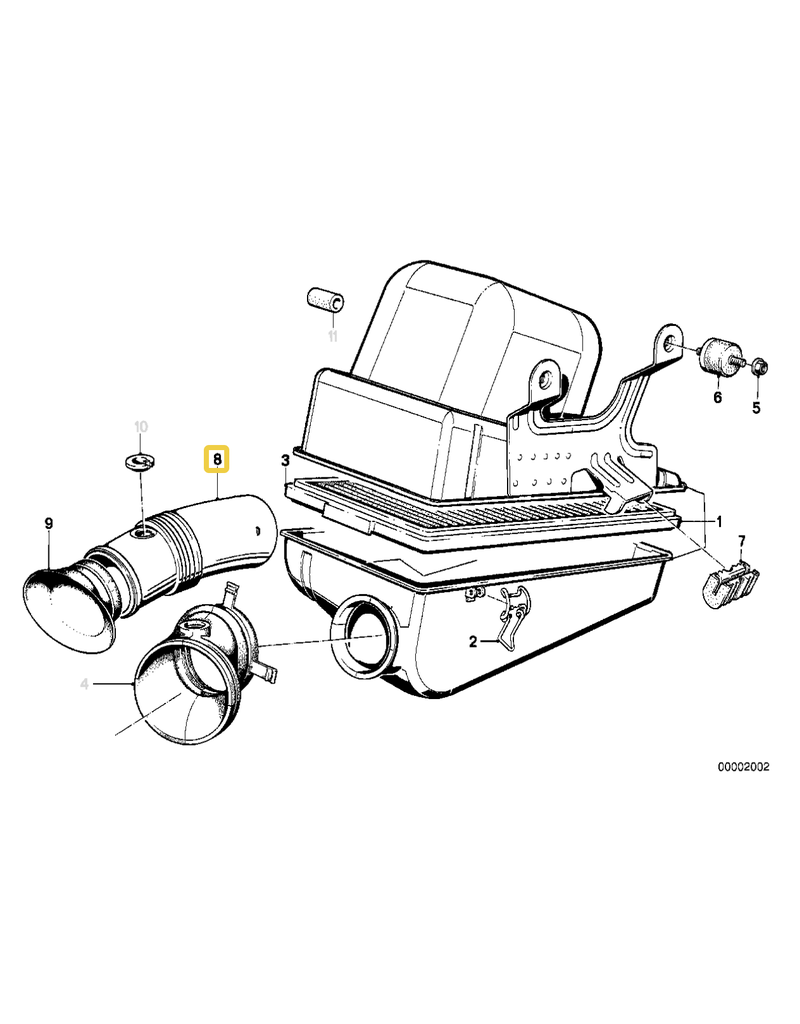 11
6
5
10
8
3
1
9
7
2
4
00002002