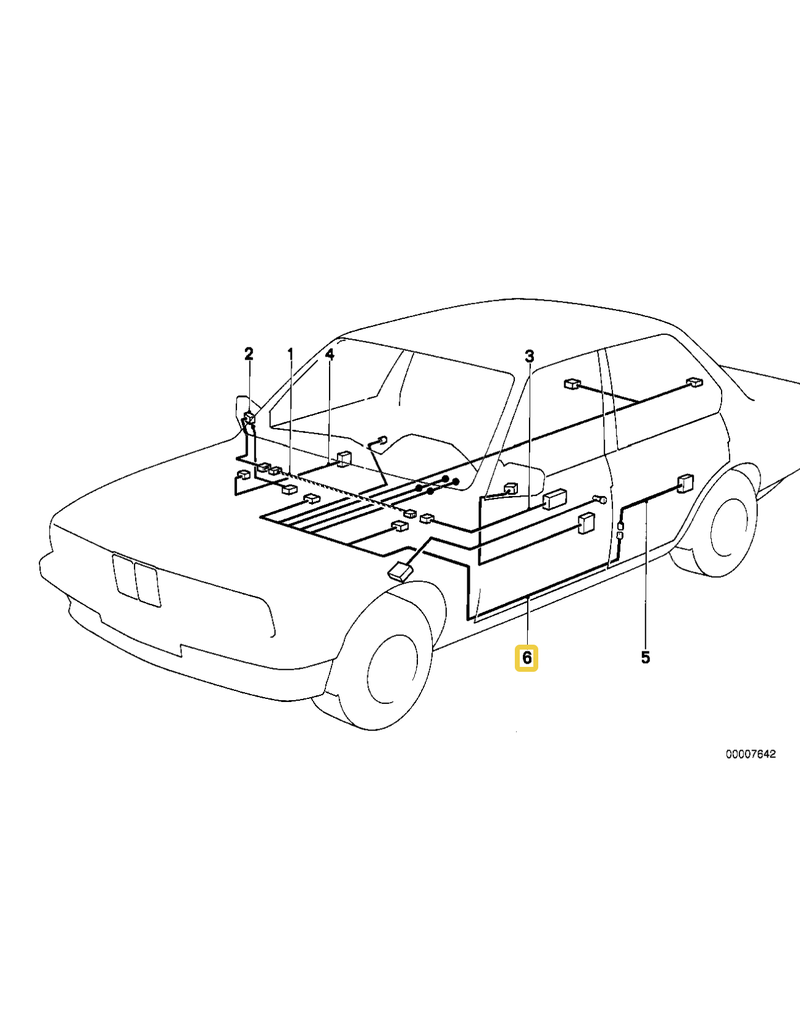 2
1
4
3
6
5
00007642