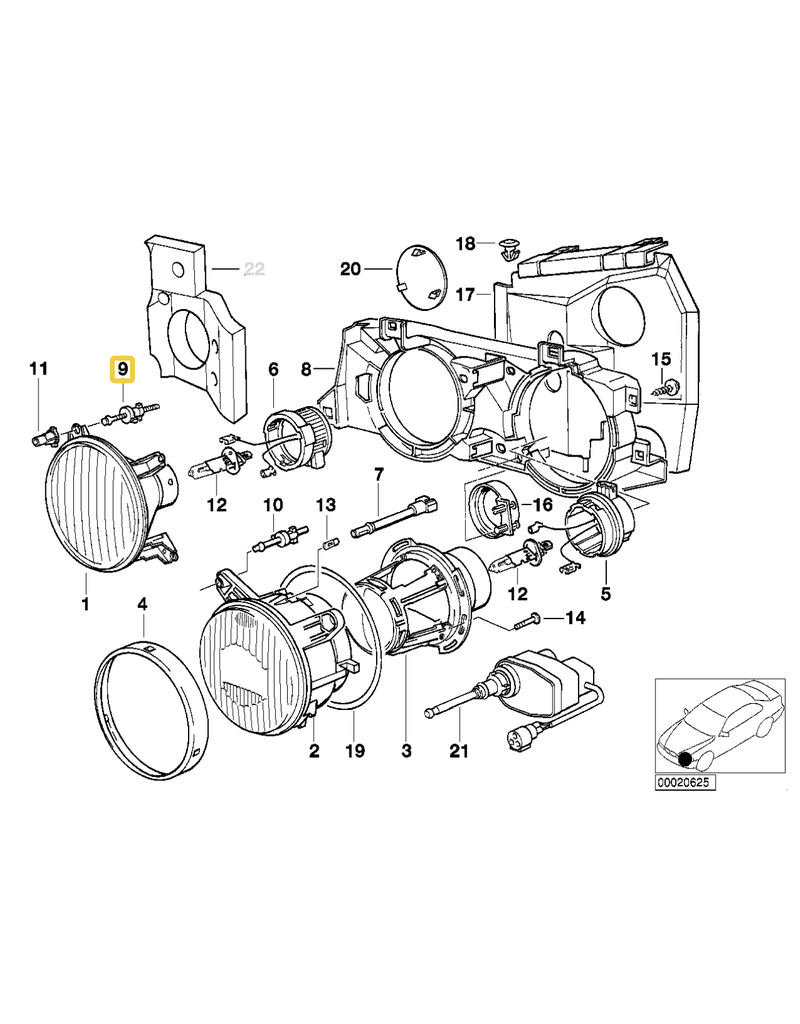 22
18
20
17
11
9
6
8
15
12
10
13
7
16
1
4
12
5
14
2
19
3
21
00020625