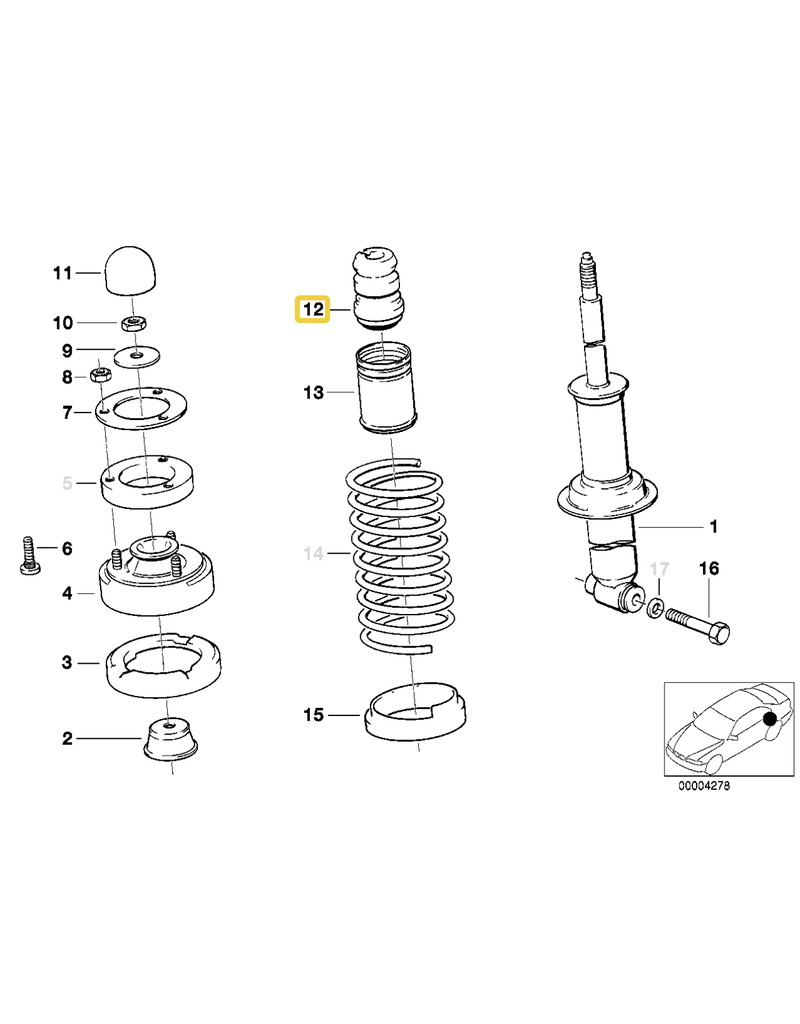 11
10
9
8
7
5
6
4
3
2
12
13
14
15
1
17
16
00004278