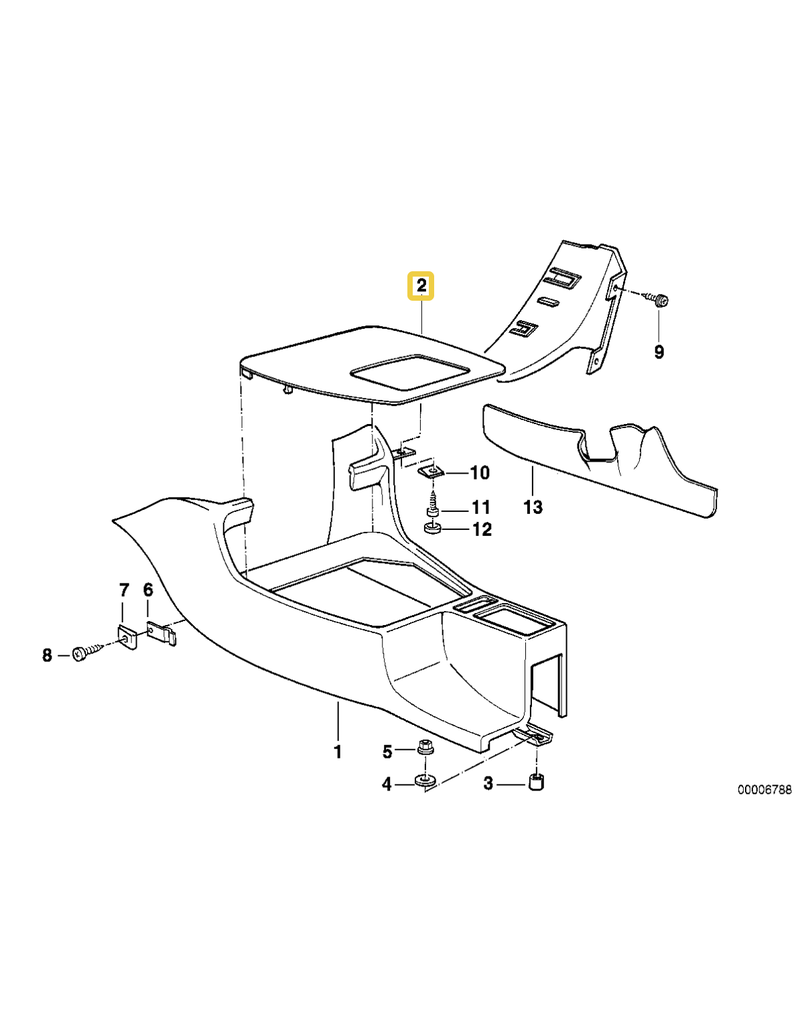 2
9
10
11
12
13
7
6
8
1
5
4
3
00006788