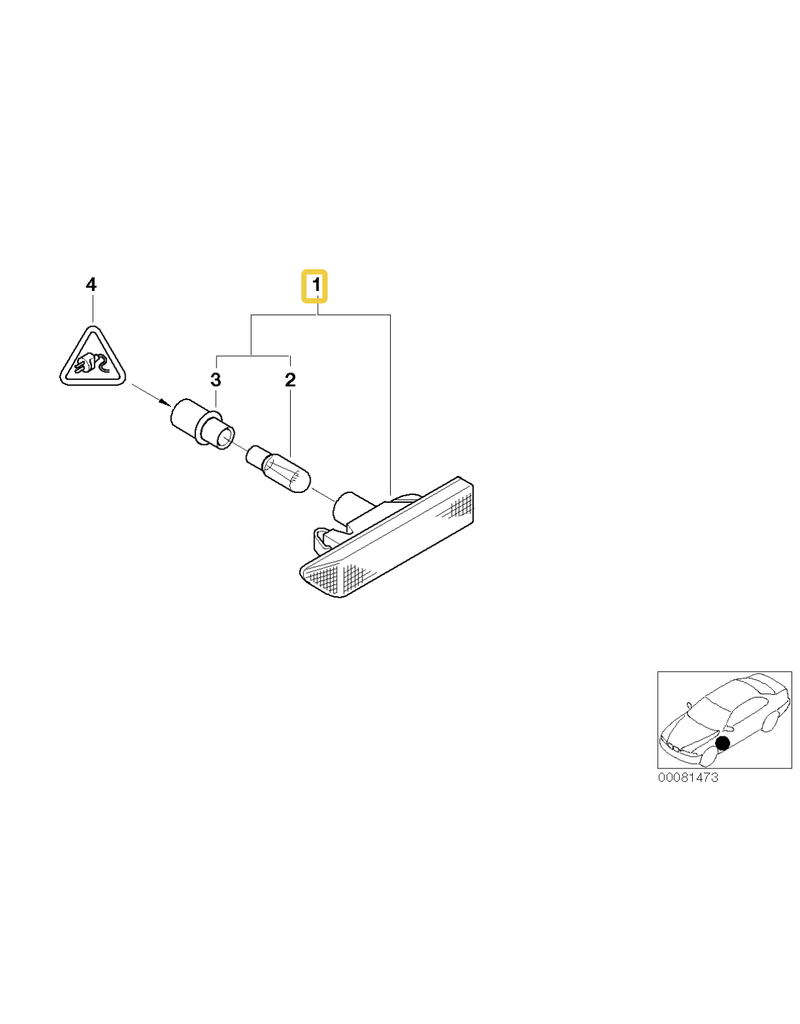 4
1
3
2
00081473