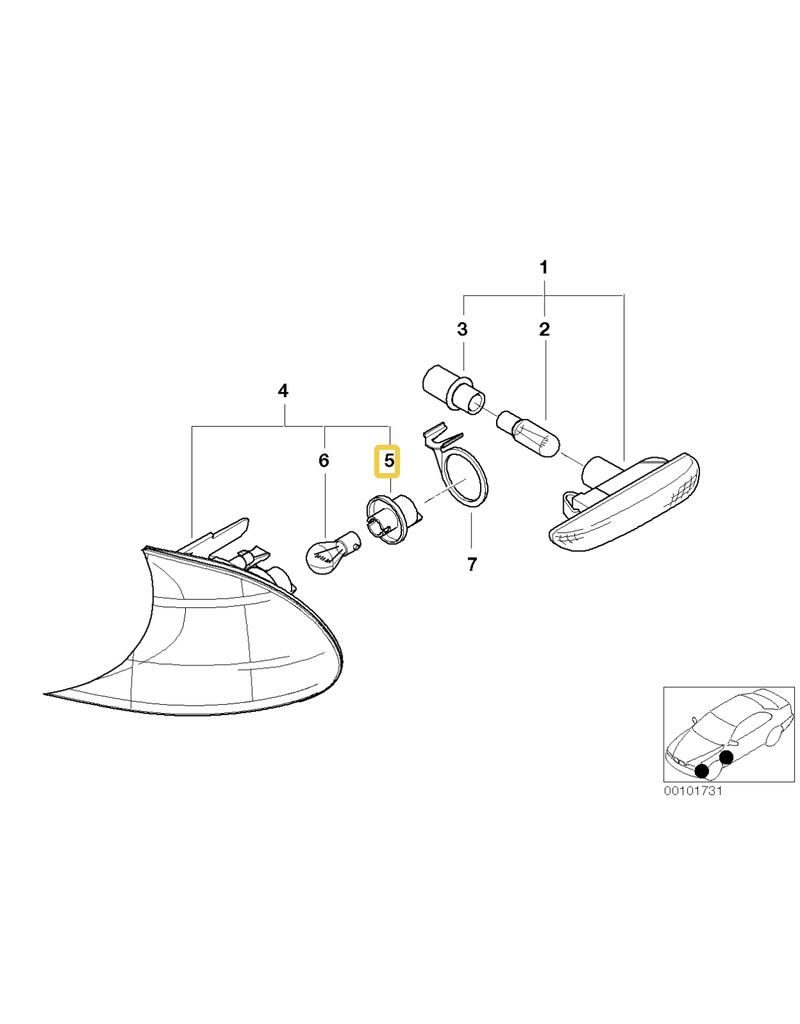 1
3
2
4
6
5
7
00101731