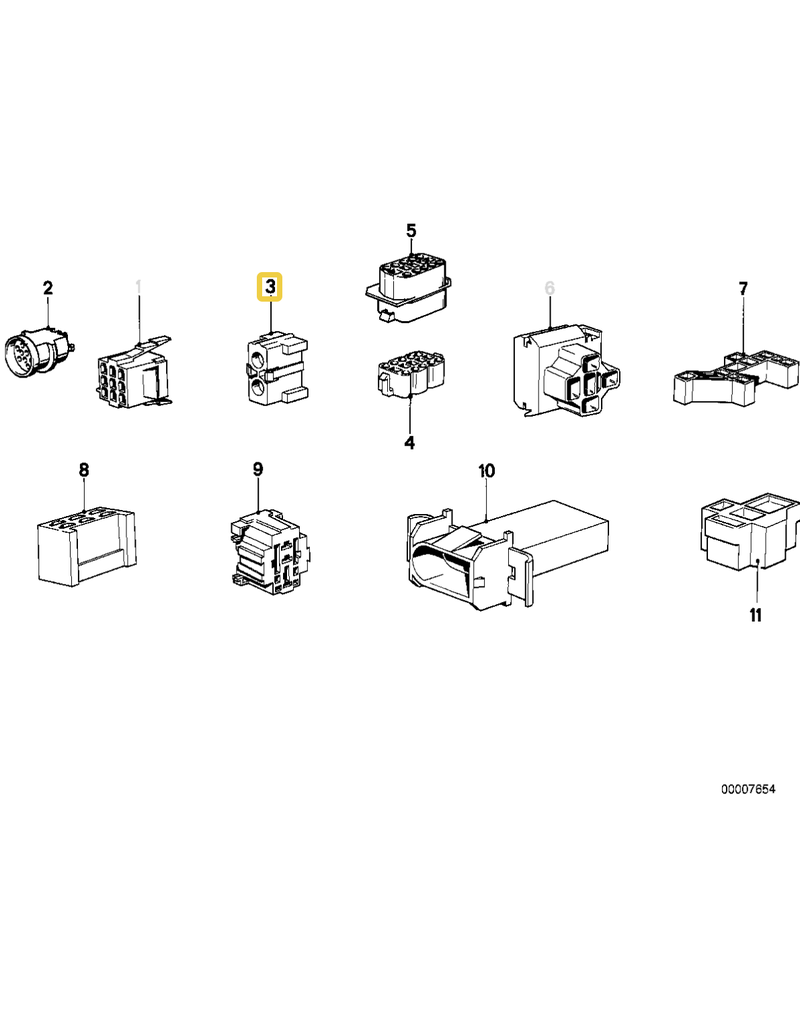 5
2
1
3
6
7
4
8
9
10
11
00007654