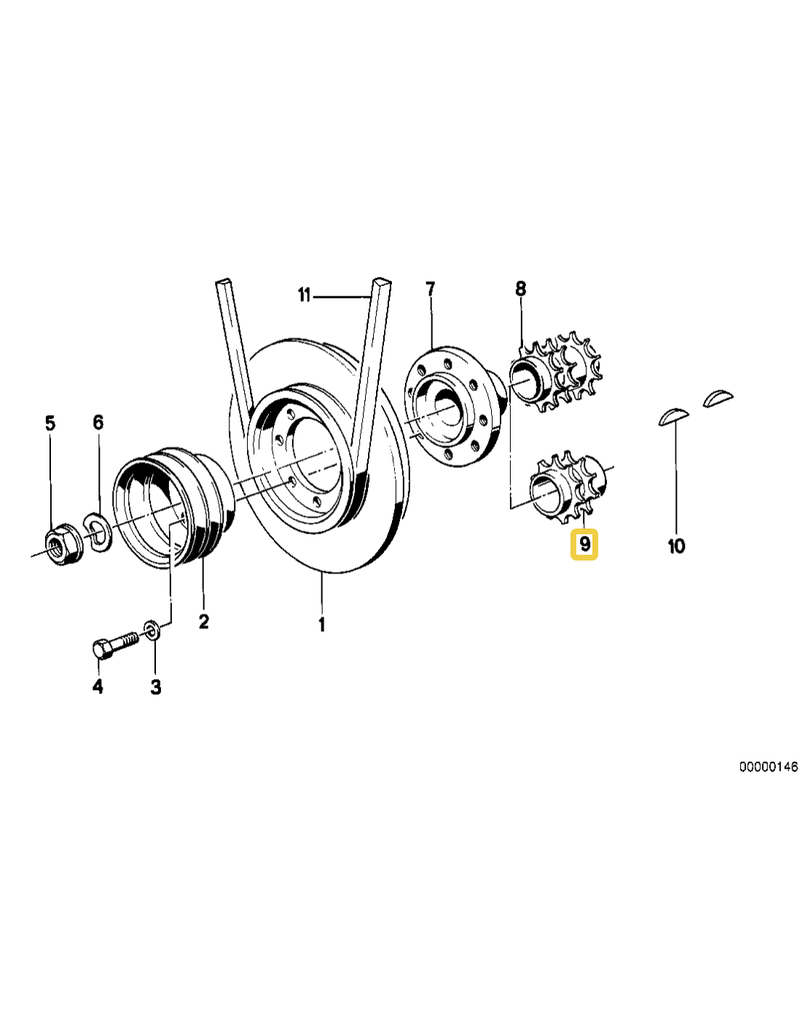 11
7
8
5
6
9
10
2
1
4
3
00000146