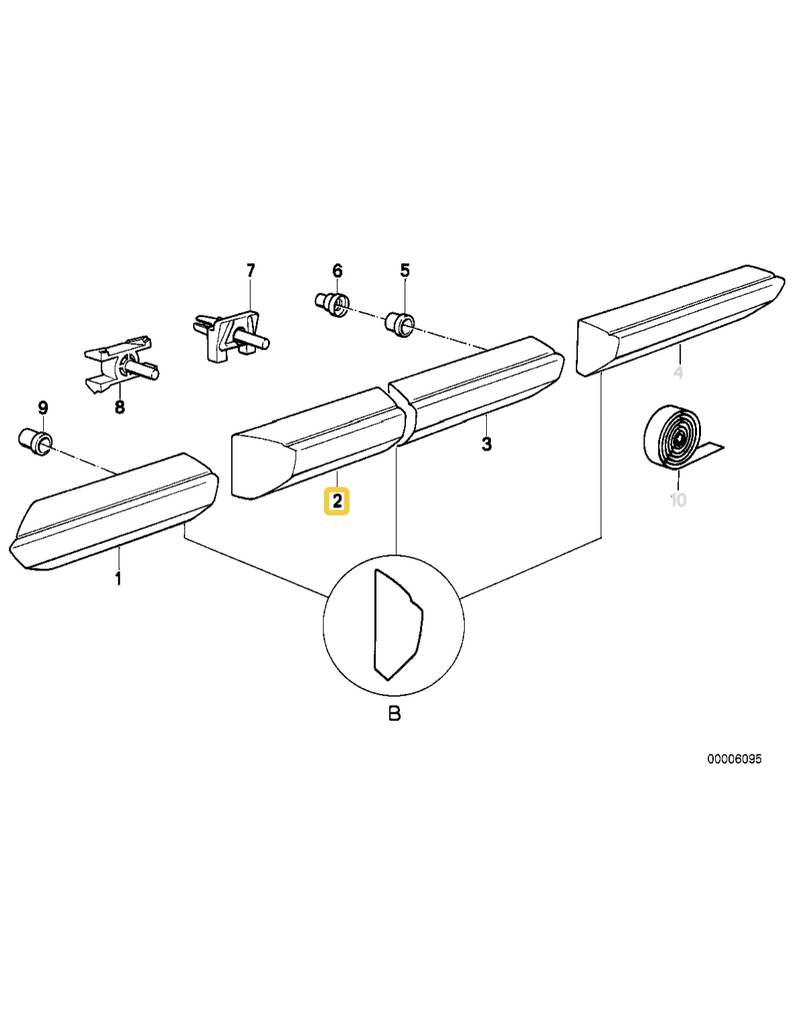 7
6
5
8
9
4
3
2
10
1
B
00006095