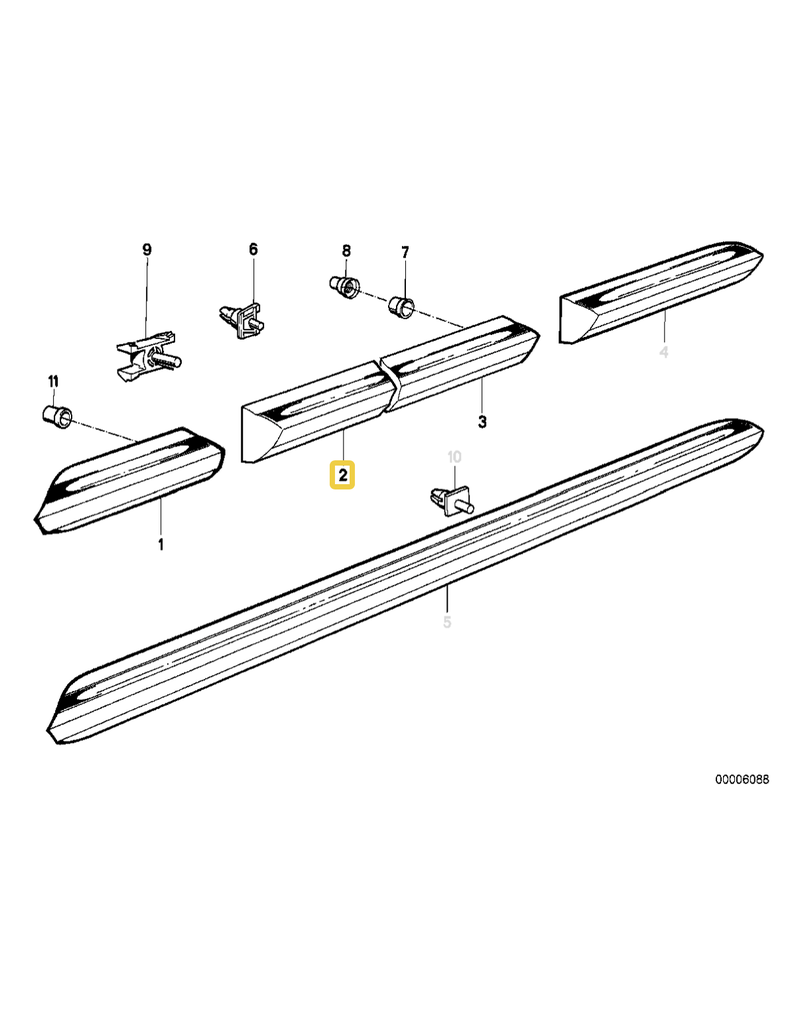 9
6
8
7
11
4
3
2
10
1
5
00006088