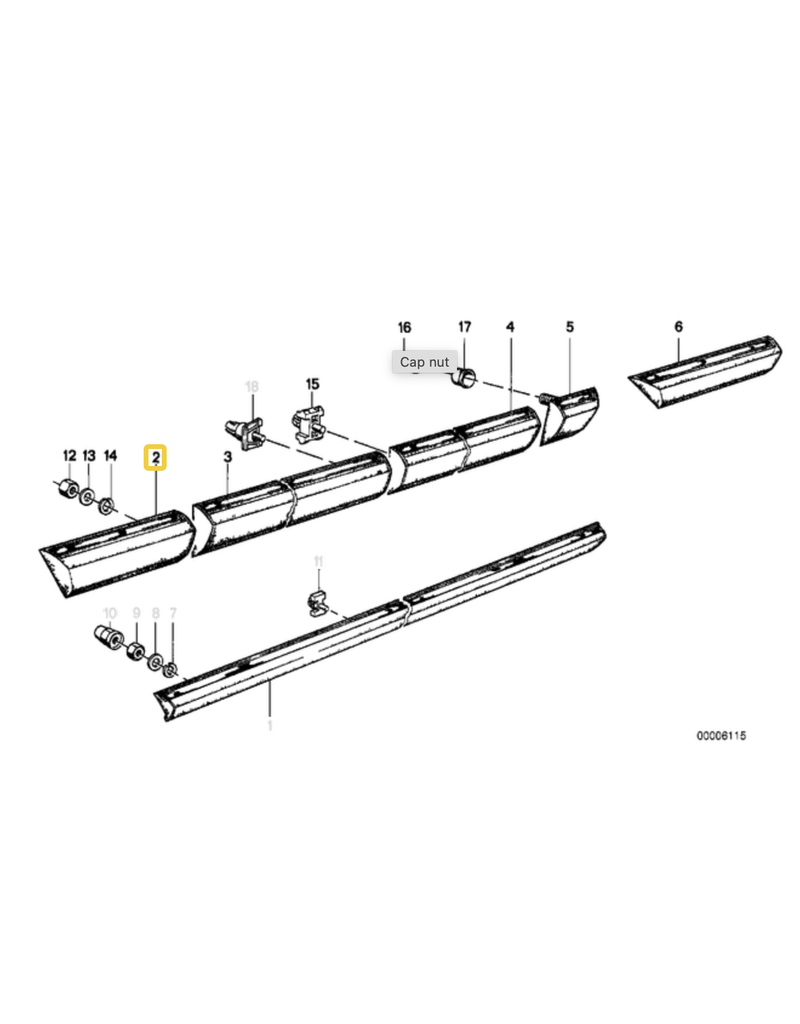 16
17
4
5
6
Cap nut
18
15
12
13
14
2
3
11
10
9
8
7
1
00006115