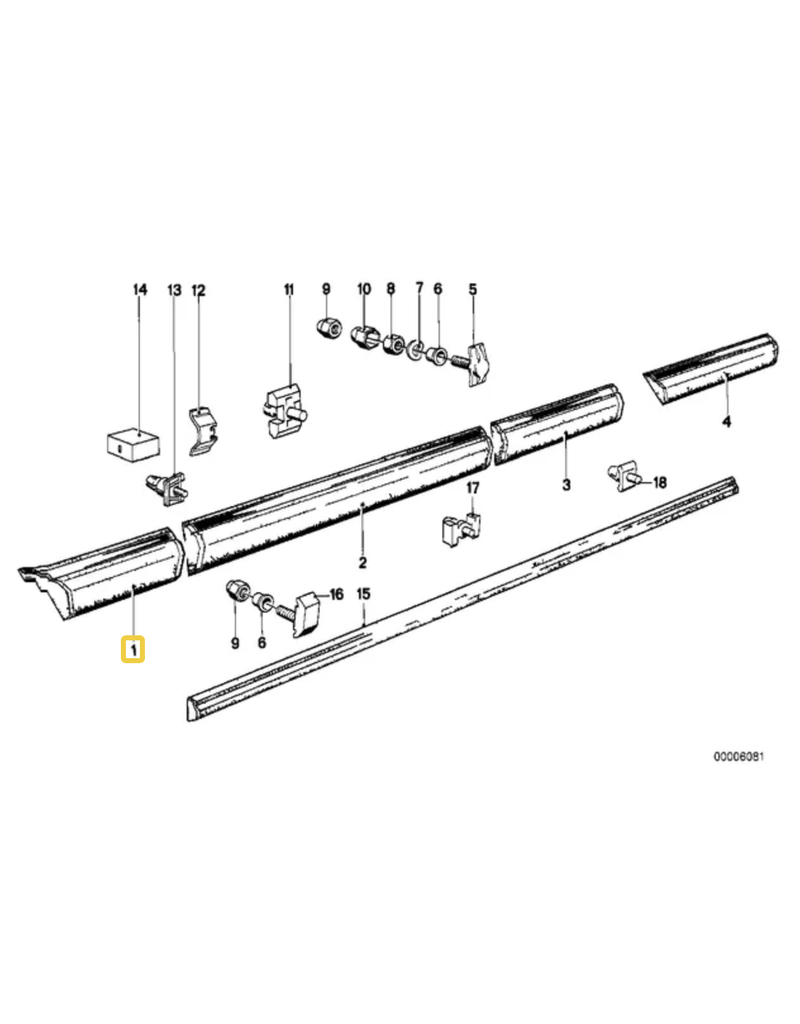 14
13
12
11
9
10
8
7
6
5
4
3
18
17
2
16
15
9
6
1
00006081