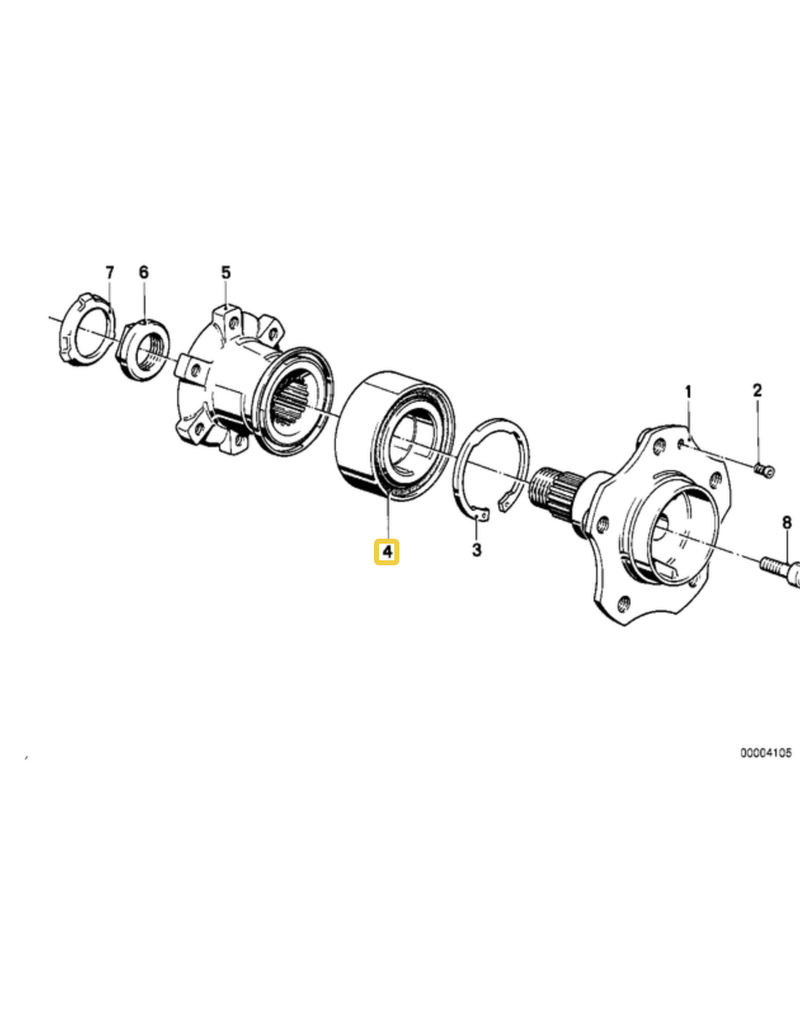 7
6
5
1
2
4
3
8
00004105