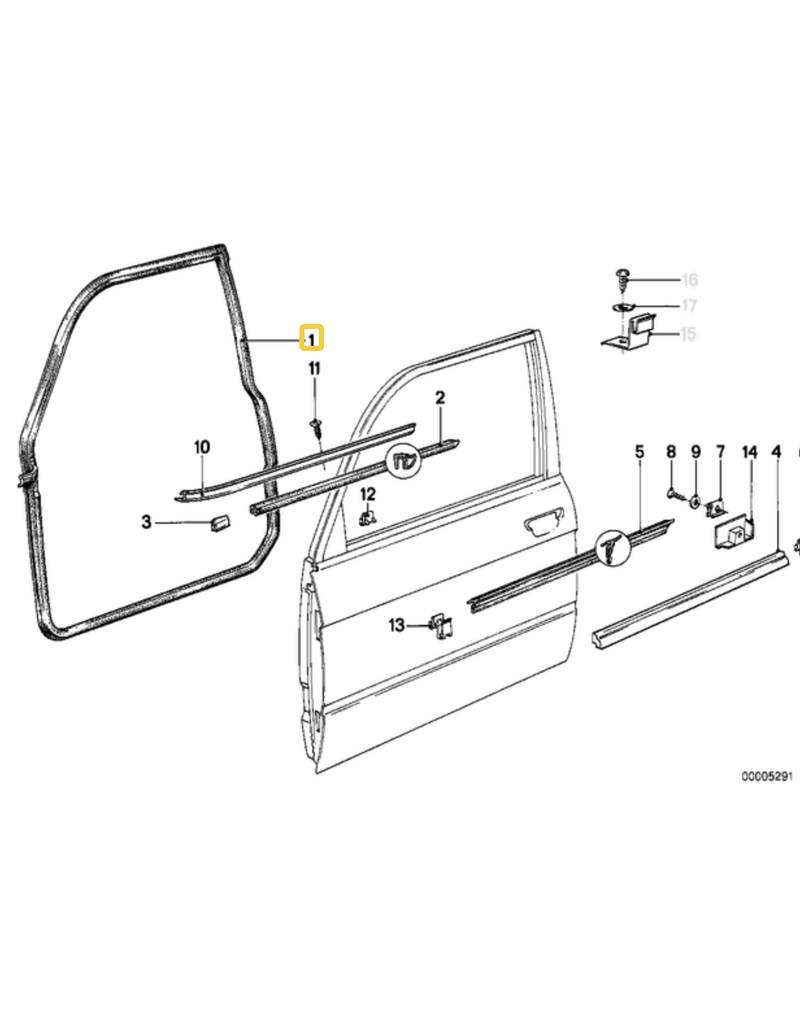 16
17
15
1
11
2
10
3
12
5
8
9
7
14
4
13
00005291