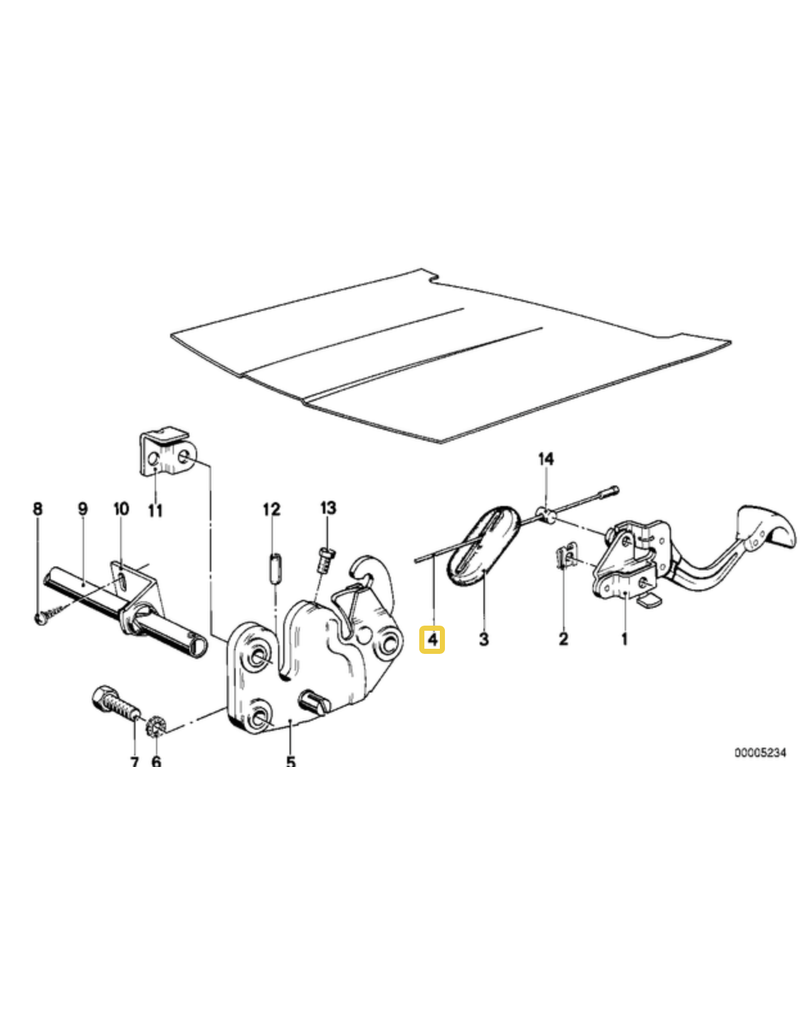 14
8
9
10
11
12
13
4
3
2
1
7
6
5
00005234