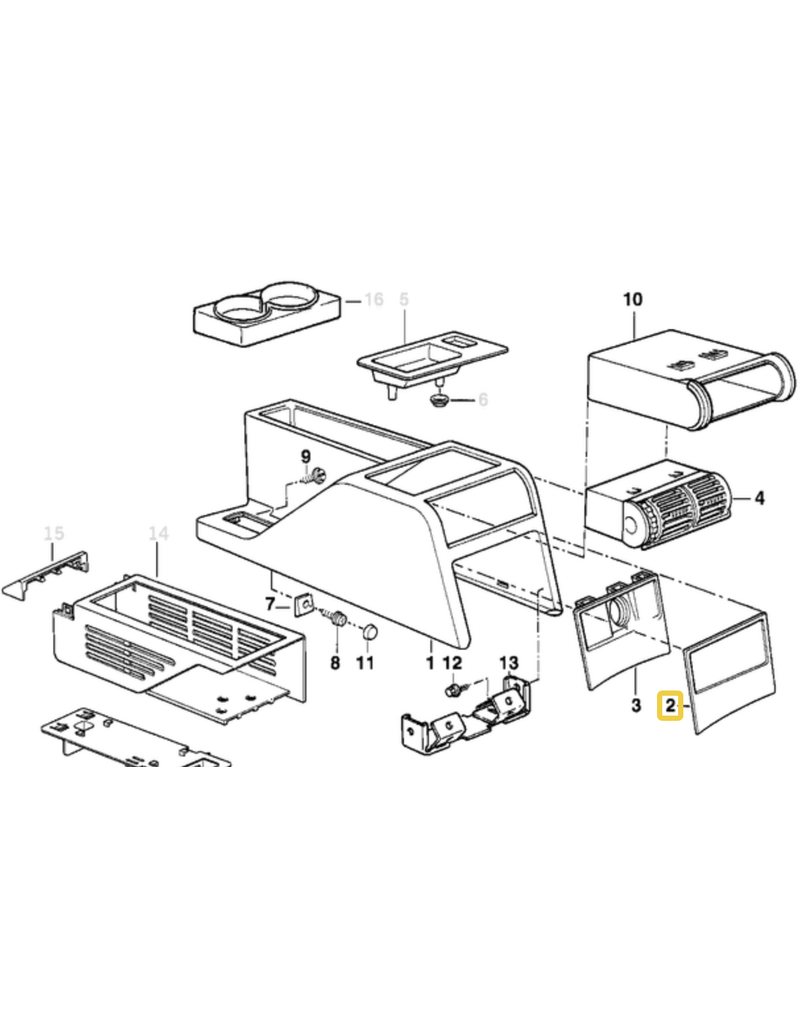 16
5
10
6
9
4
15
14
7
8
11
1
12
13
3
2