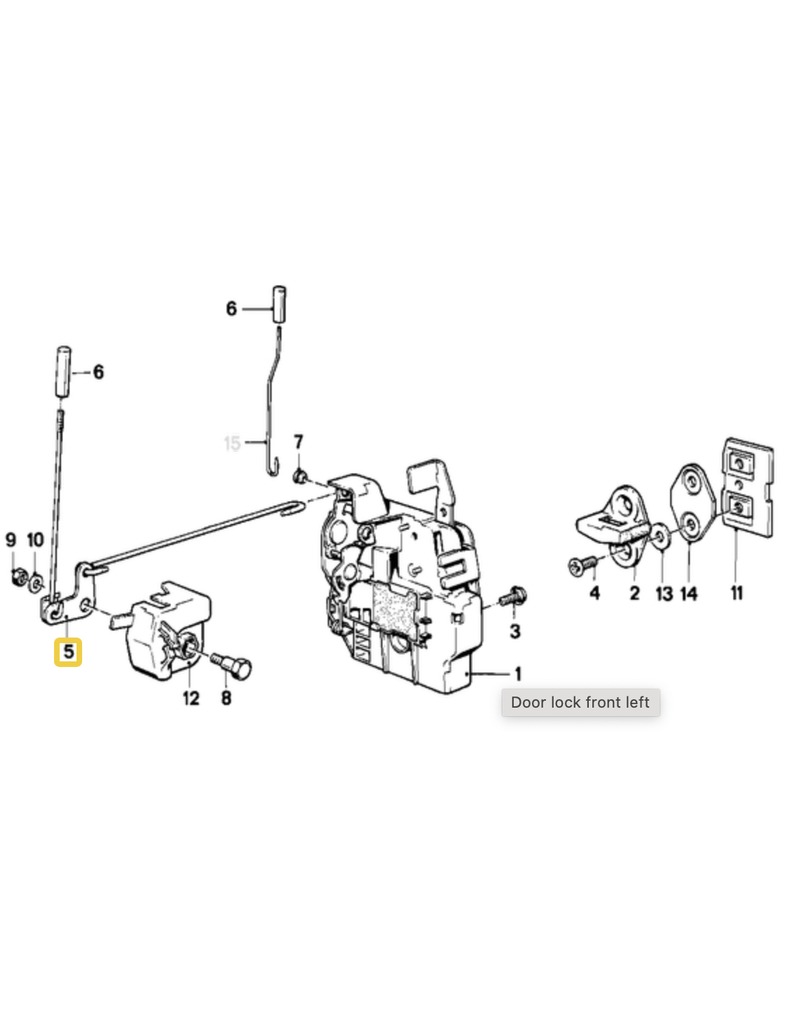 6
6
15
7
9
10
5
12
8
3
1
Door lock front left
4
2
13
14
11