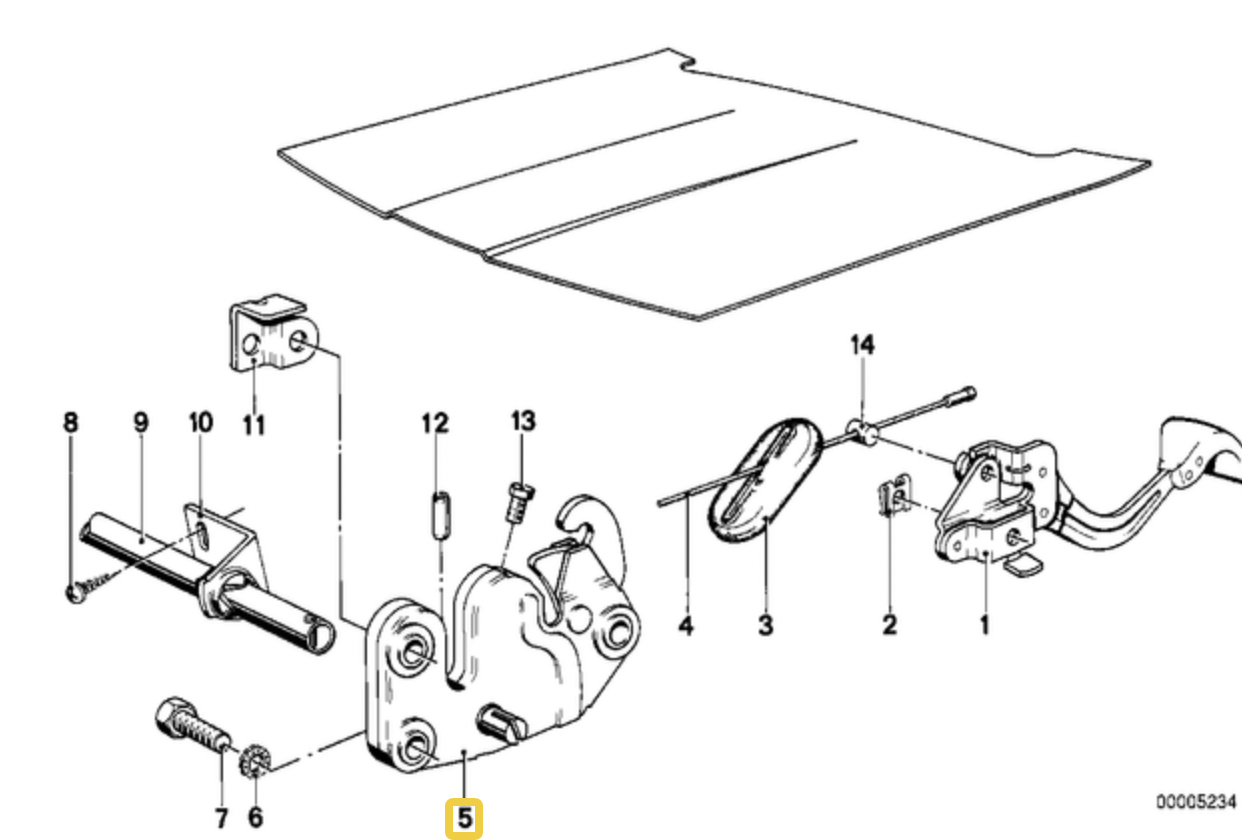 14
8
9
10
11
12
13
4
3
2
1
7
6
5
00005234