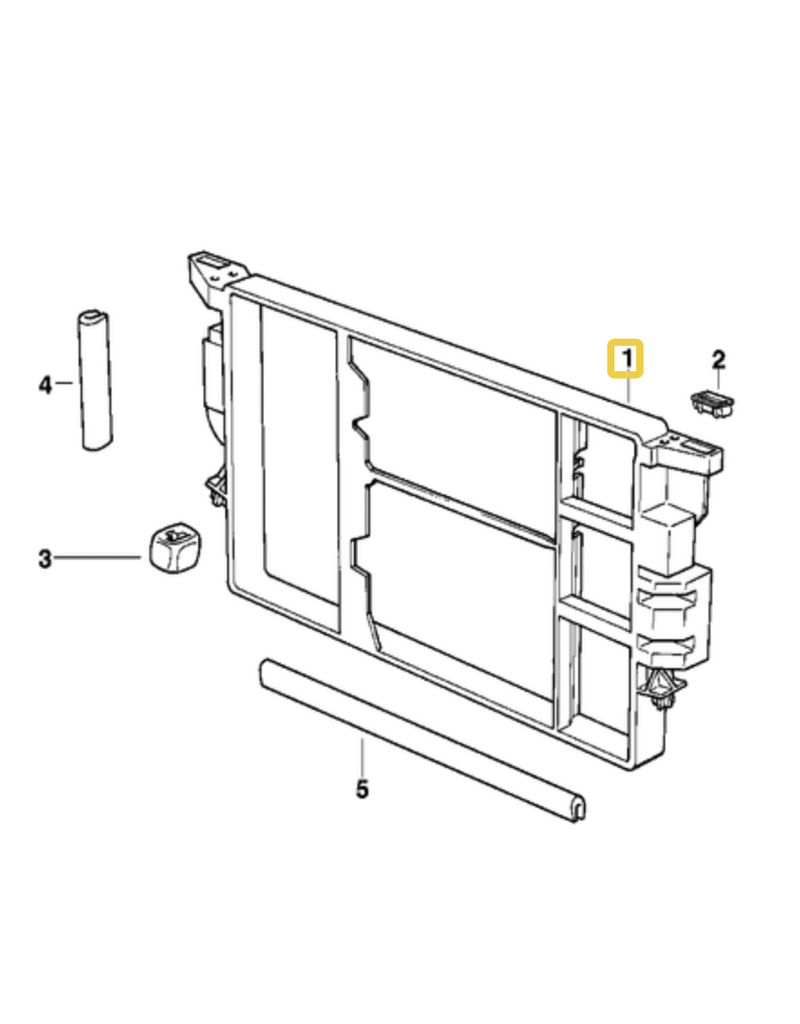 1
2
4
3
5