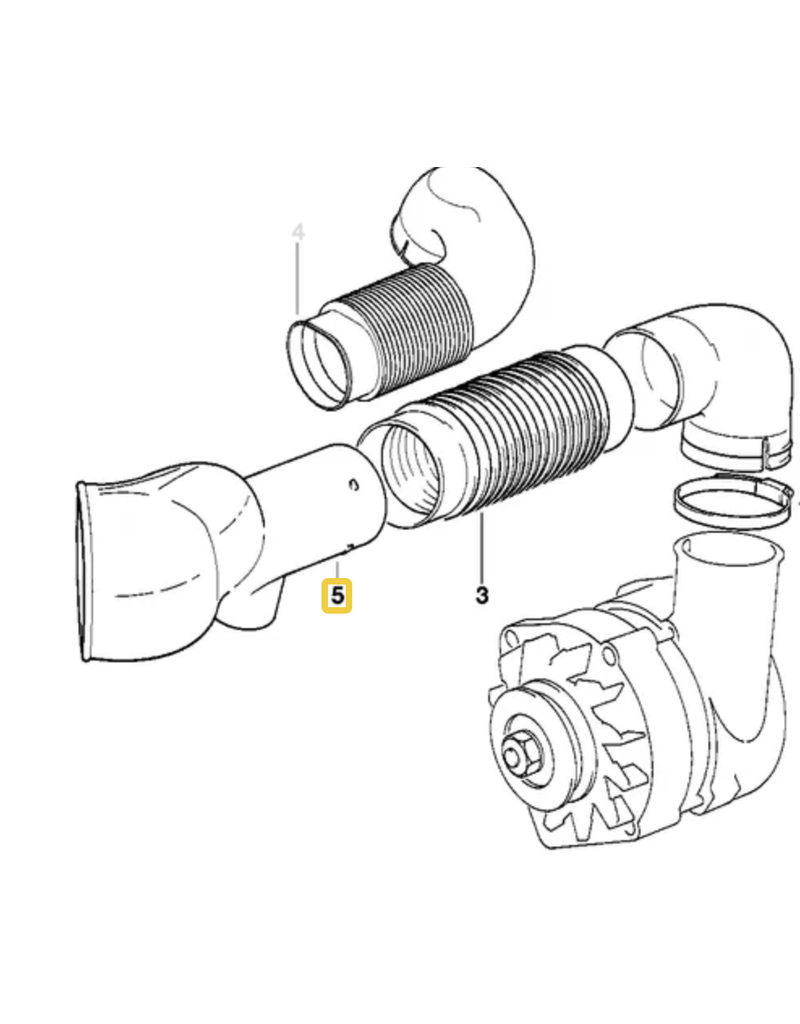 4
5
3