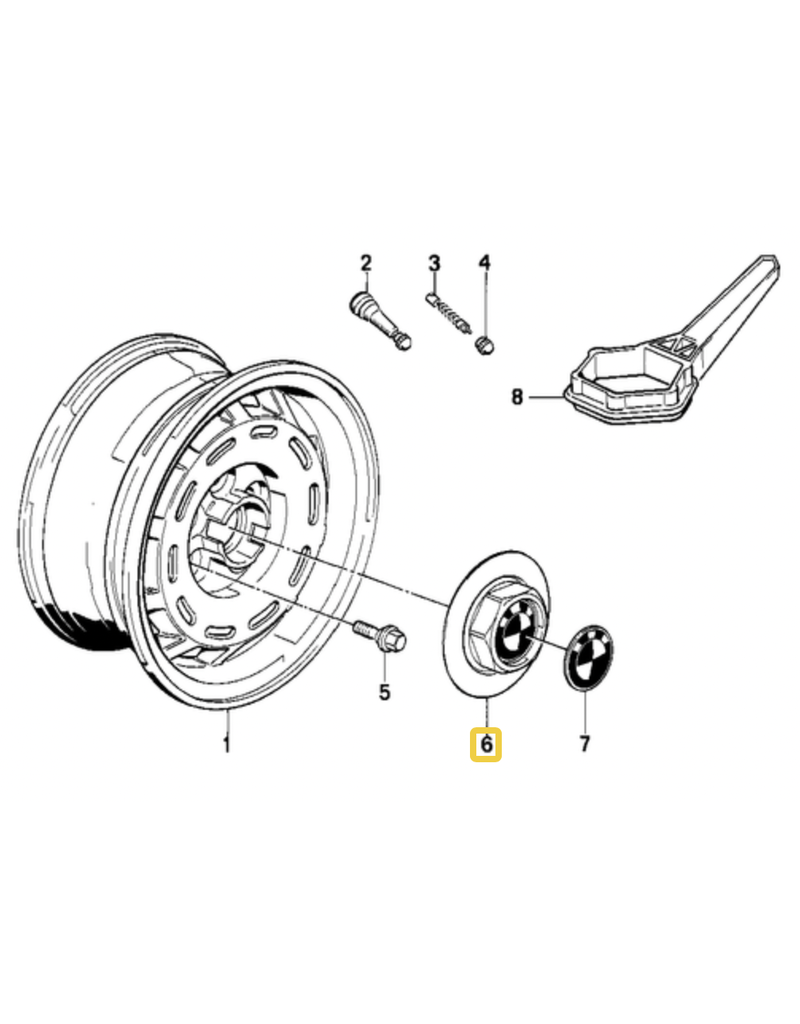 2
3
4
8
5
1
6
7