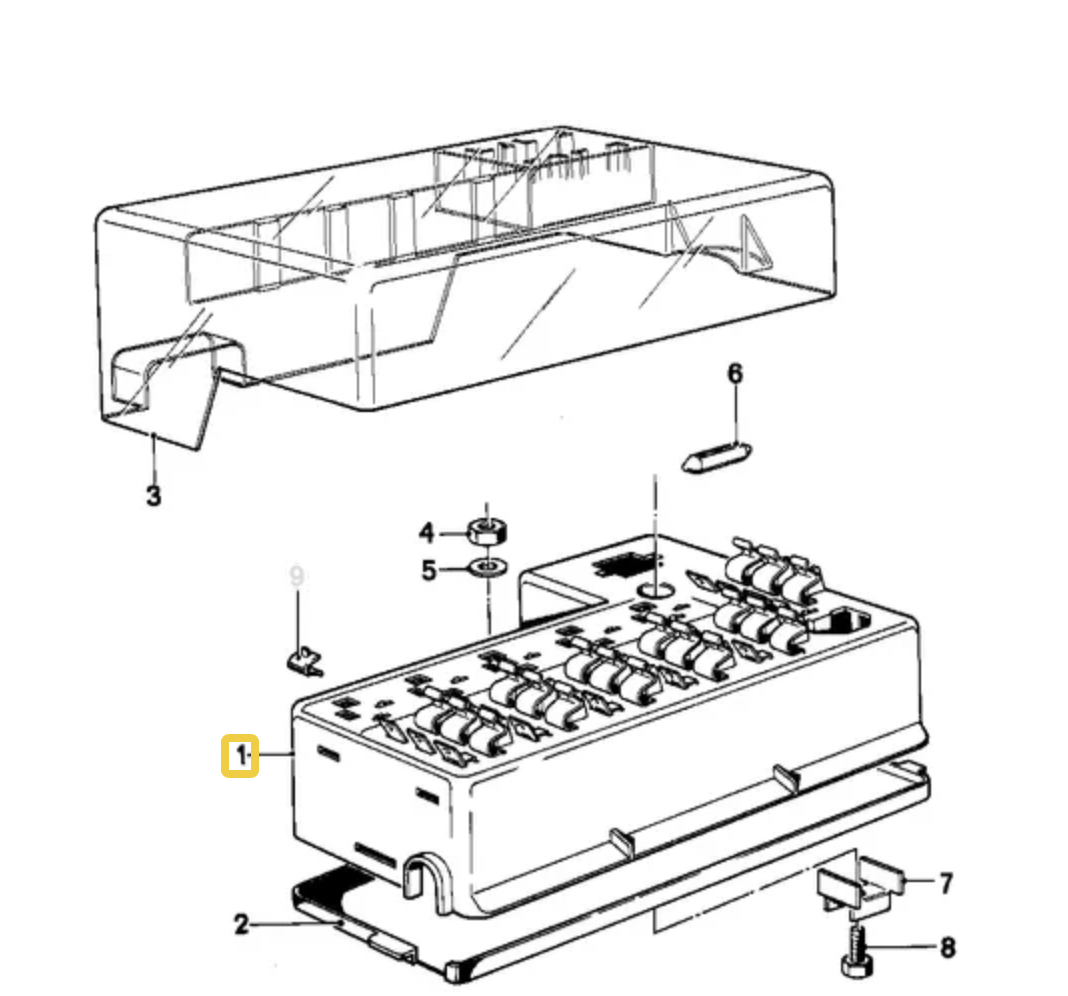 6
3
4
5
9
1
7
2
8