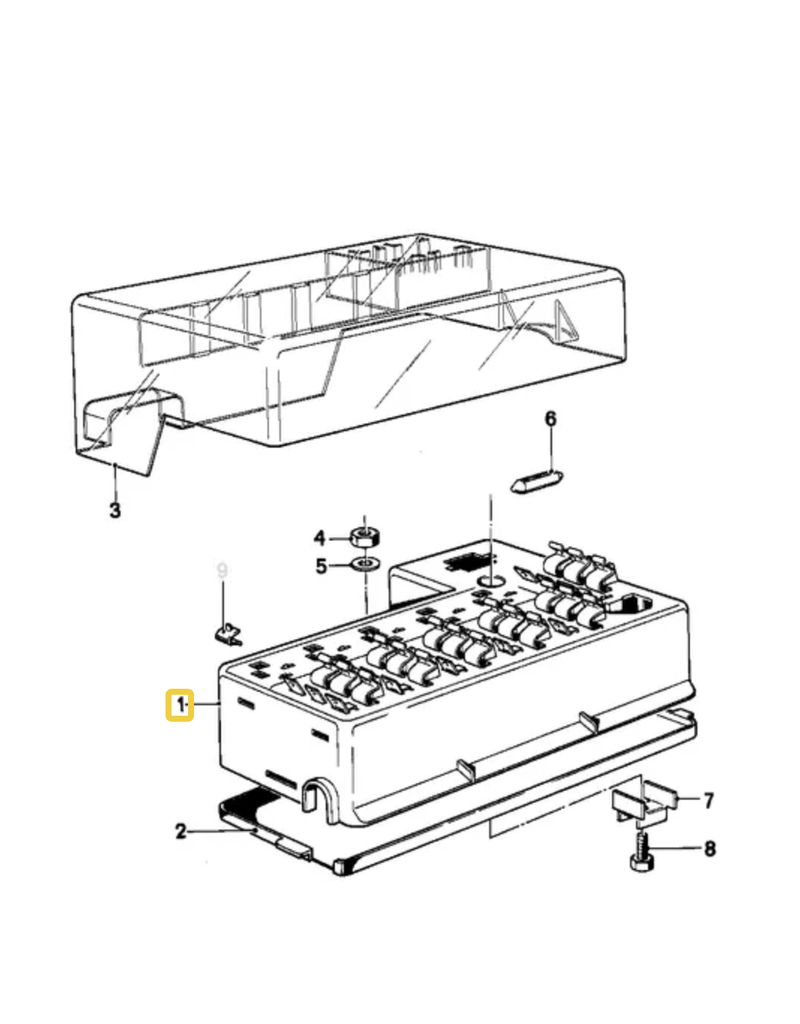 6
3
4
5
9
1
7
2
8