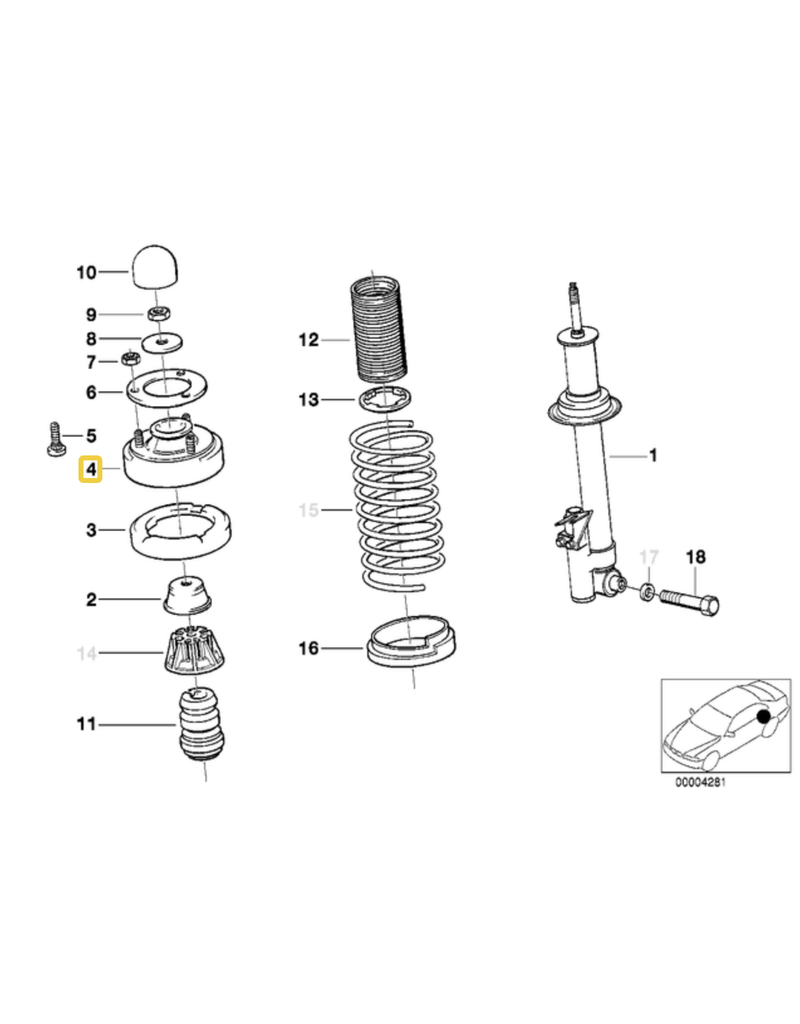 10
9
8
7
6
5
4
3
2
14
11
12
13
15
16
1
17
18
00004281