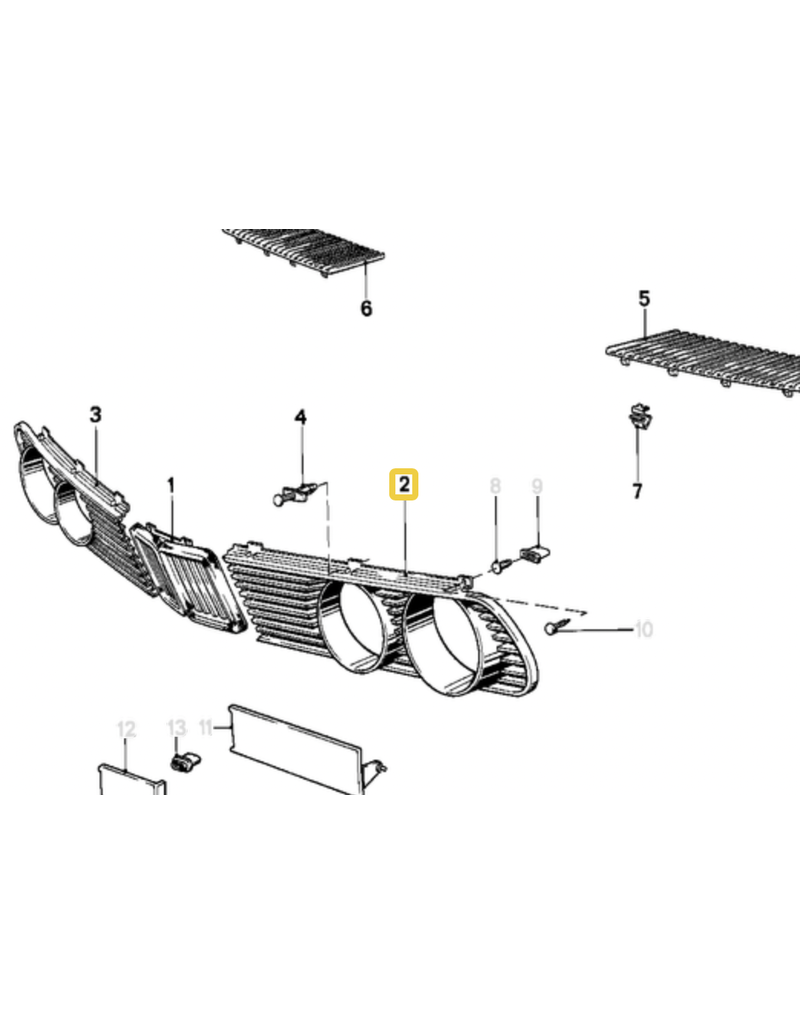 6
5
3
4
1
2
8
9
7
10
12
13
11