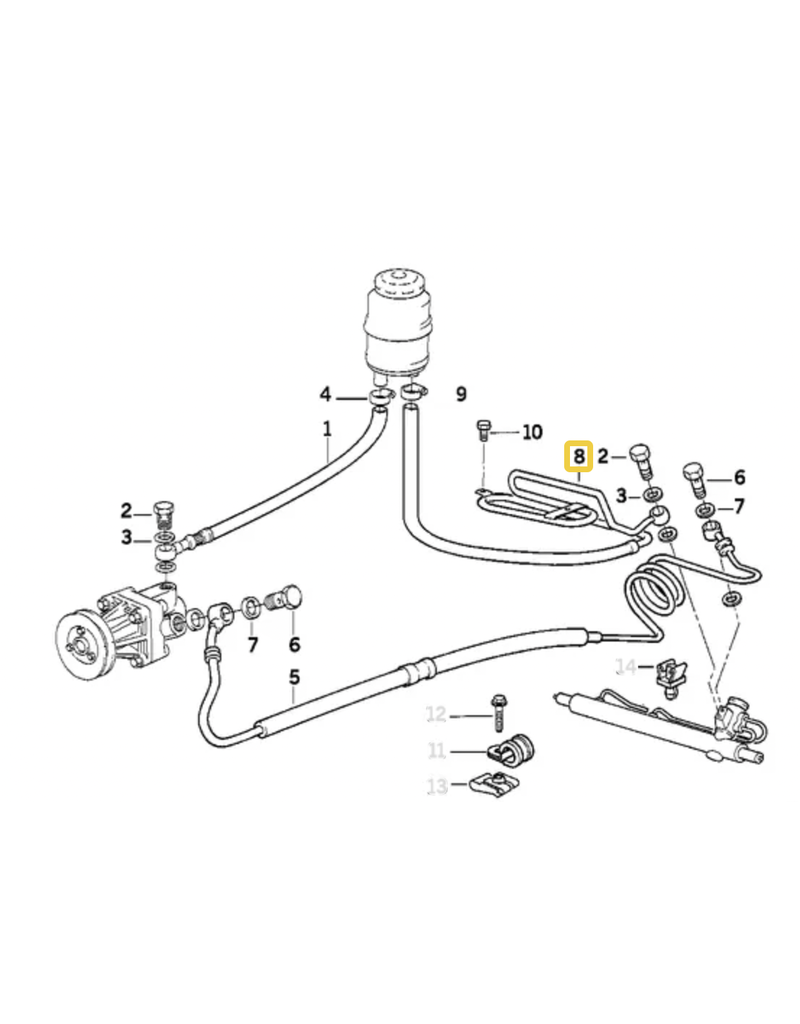 4
9
1
10
8
2
6
3
7
2
3
7
6
5
14
12
11
13