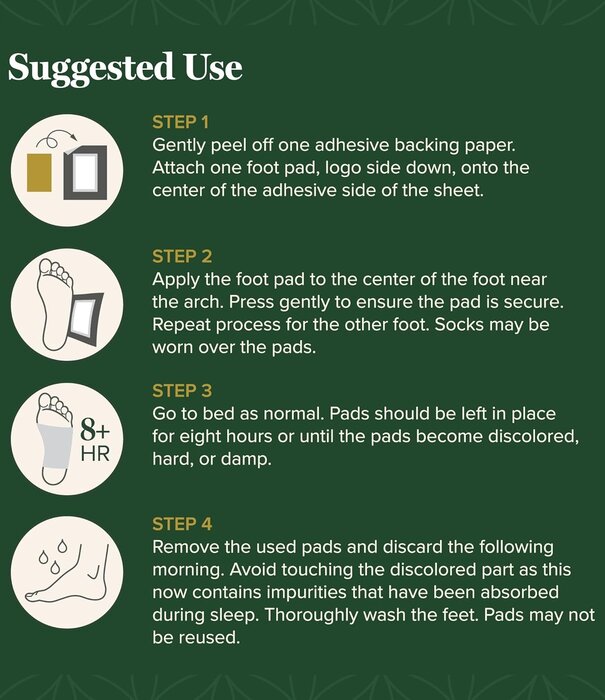 Suggested Use

STEP 1
Gently peel off one adhesive backing paper. Attach one foot pad, logo side down, onto the center of the adhesive side of the sheet.

STEP 2
Apply the foot pad to the center of the foot near the arch. Press gently to ensure the pad is secure. Repeat process for the other foot. Socks may be worn over the pads.

8+
HR

STEP 3
Go to bed as normal. Pads should be left in place for eight hours or until the pads become discolored, hard, or damp.

STEP 4
Remove the used pads and discard the following morning. Avoid touching the discolored part as this now contains impurities that have been absorbed during sleep. Thoroughly wash the feet. Pads may not be reused.