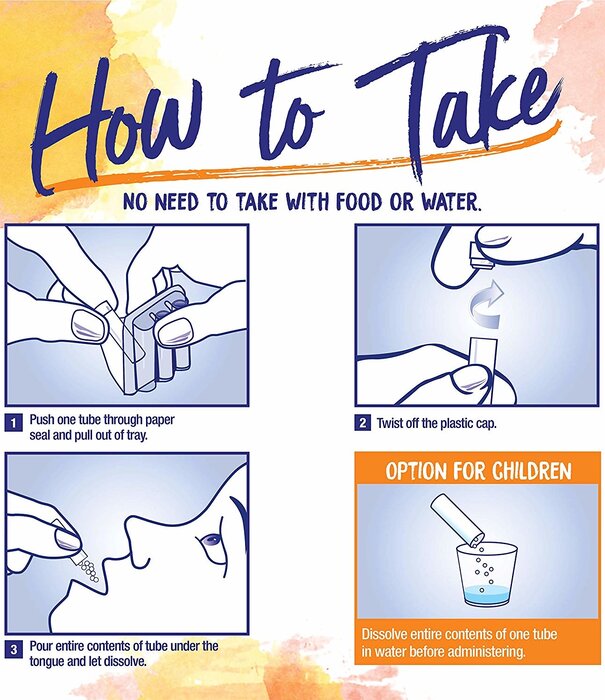 How to Take

NO NEED TO TAKE WITH FOOD OR WATER.

1 Push one tube through paper seal and pull out of tray.

2 Twist off the plastic cap.

3 Pour entire contents of tube under the tongue and let dissolve.

OPTION FOR CHILDREN

Dissolve entire contents of one tube in water before administering.