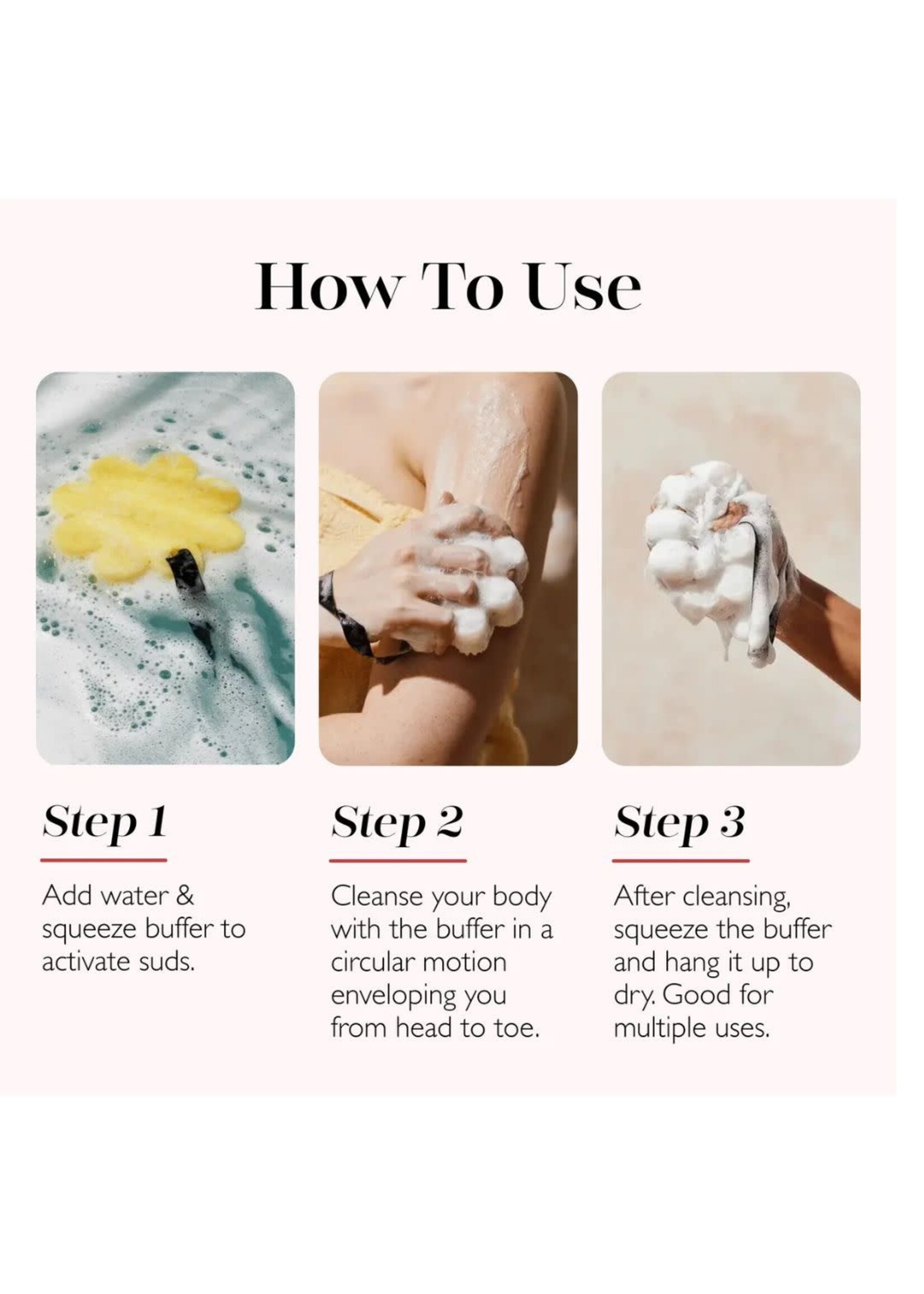 How To Use

Step 1

Add water & squeeze buffer to activate suds.

Step 2

Cleanse your body with the buffer in a circular motion enveloping you from head to toe.

Step 3

After cleansing, squeeze the buffer and hang it up to dry. Good for multiple uses.