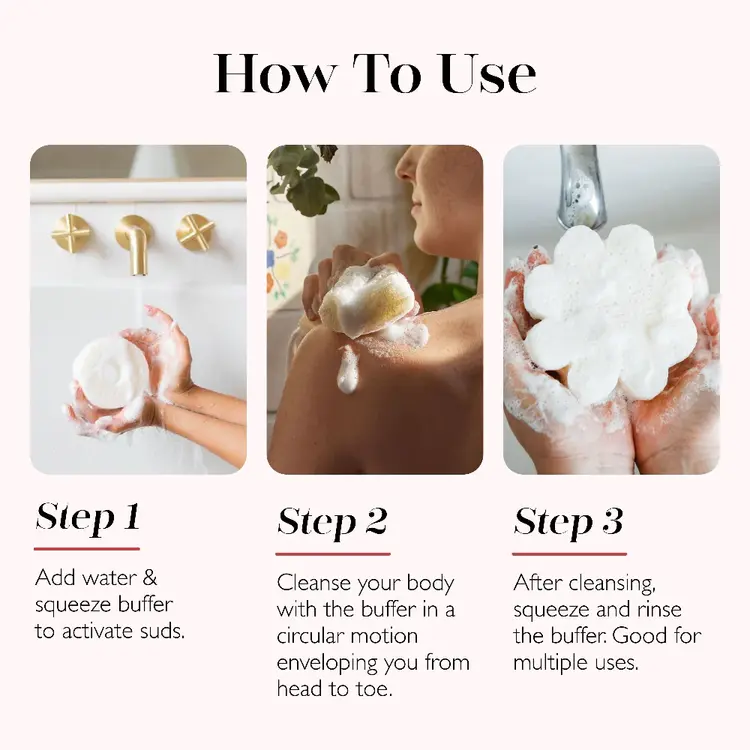 How To Use

Step 1

Add water & squeeze buffer to activate suds.

Step 2

Cleanse your body with the buffer in a circular motion enveloping you from head to toe.

Step 3

After cleansing, squeeze and rinse the buffer. Good for multiple uses.