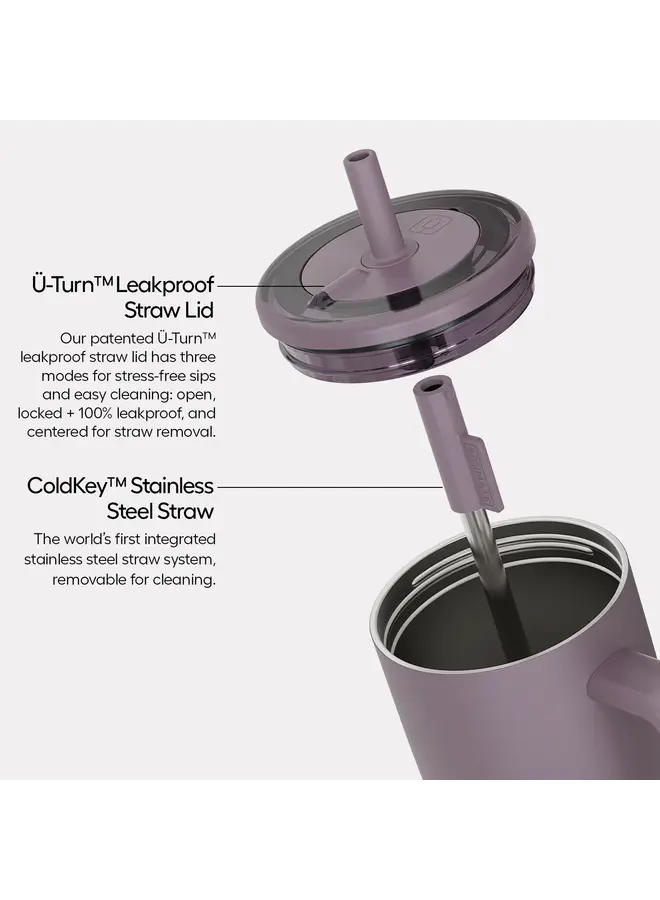 Ü-Turn™ Leakproof Straw Lid

Our patented Ü-Turn™ leakproof straw lid has three modes for stress-free sips and easy cleaning: open, locked + 100% leakproof, and centered for straw removal.

ColdKey™ Stainless Steel Straw

The world's first integrated stainless steel straw system, removable for cleaning.