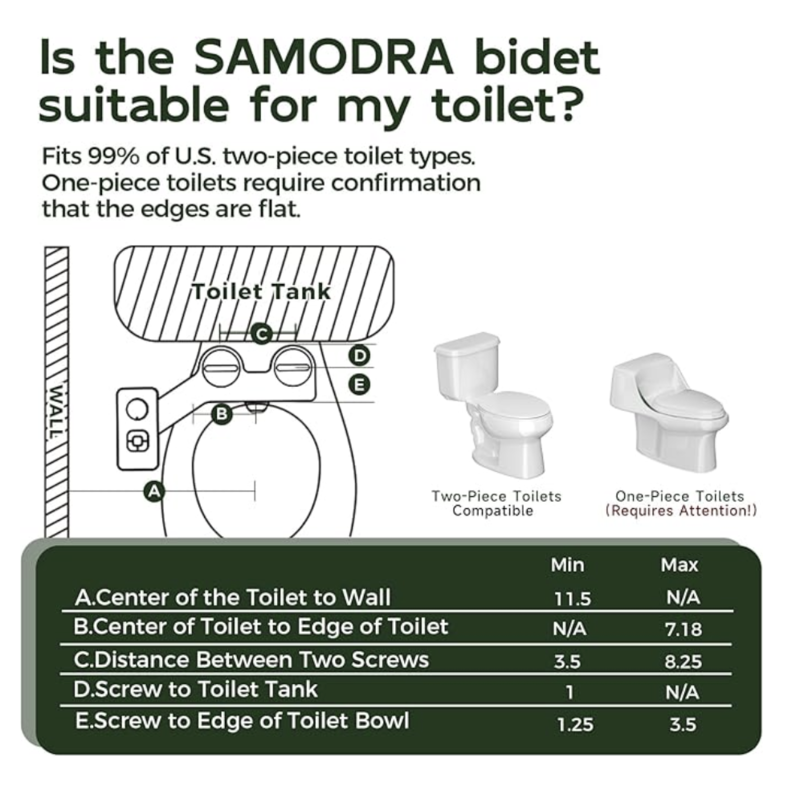 Is the SAMODRA bidet suitable for my toilet?

Fits 99% of U.S. two-piece toilet types. One-piece toilets require confirmation that the edges are flat.

WALL

Toilet Tank

C

D

E

B

A

Two-Piece Toilets Compatible

One-Piece Toilets (Requires Attention!)

| | Min | Max |
|---|---|---|
| A.Center of the Toilet to Wall | 11.5 | N/A |
| B.Center of Toilet to Edge of Toilet | N/A | 7.18 |
| C.Distance Between Two Screws | 3.5 | 8.25 |
| D.Screw to Toilet Tank | 1 | N/A |
| E.Screw to Edge of Toilet Bowl | 1.25 | 3.5 |