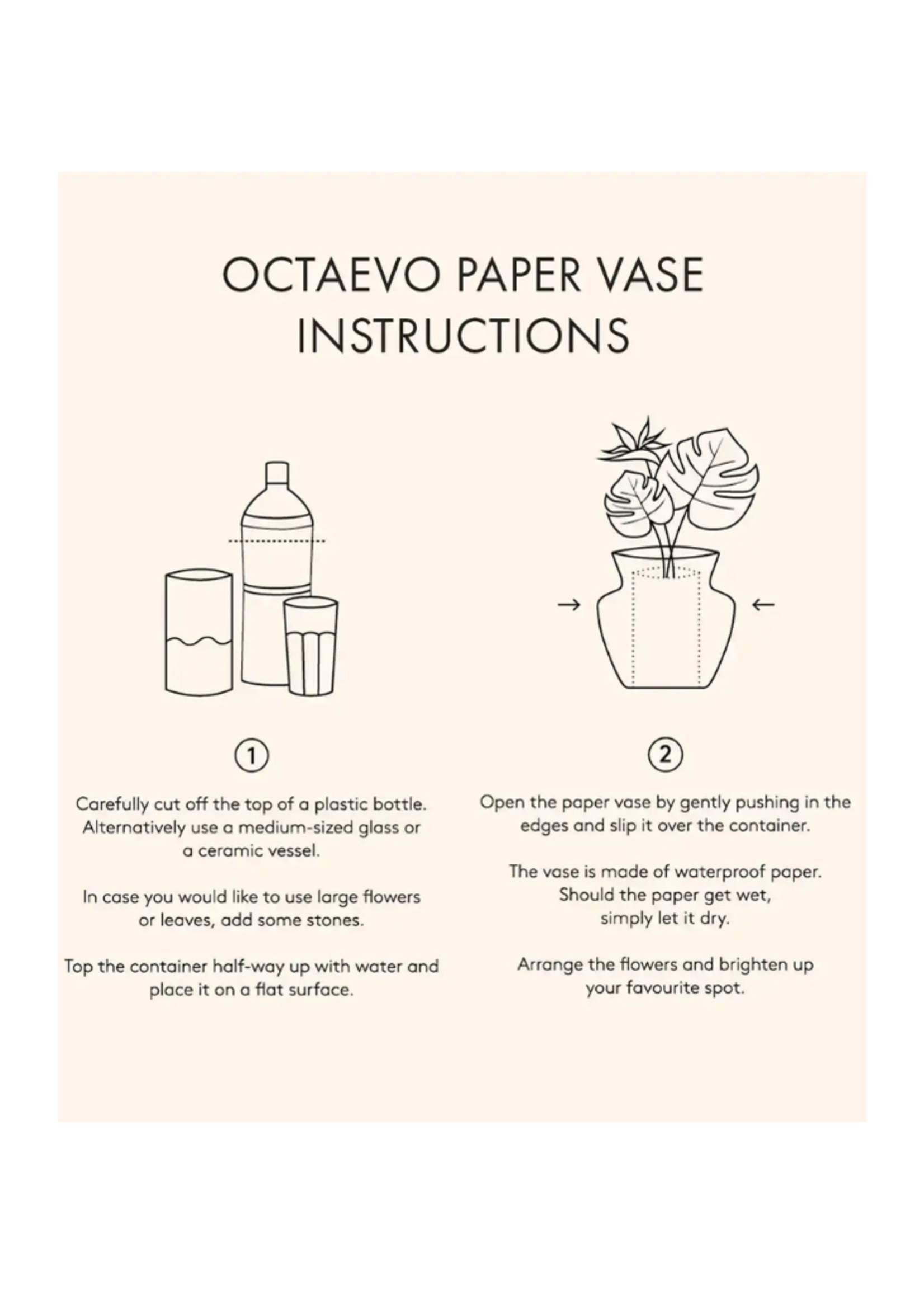 OCTAEVO PAPER VASE INSTRUCTIONS

1

Carefully cut off the top of a plastic bottle. Alternatively use a medium-sized glass or a ceramic vessel.

In case you would like to use large flowers or leaves, add some stones.

Top the container half-way up with water and place it on a flat surface.

2

Open the paper vase by gently pushing in the edges and slip it over the container.

The vase is made of waterproof paper. Should the paper get wet, simply let it dry.

Arrange the flowers and brighten up your favourite spot.