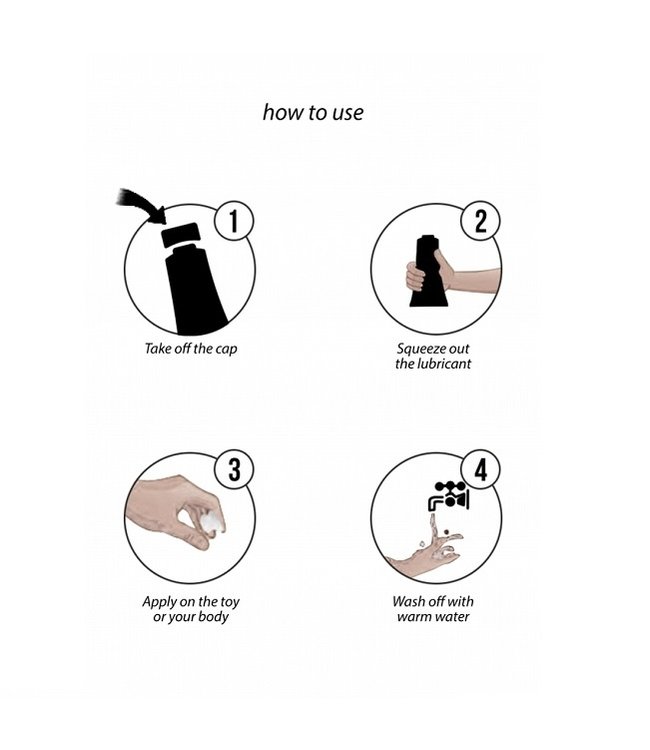 how to use

1

Take off the cap

2

Squeeze out the lubricant

3

Apply on the toy or your body

4

Wash off with warm water