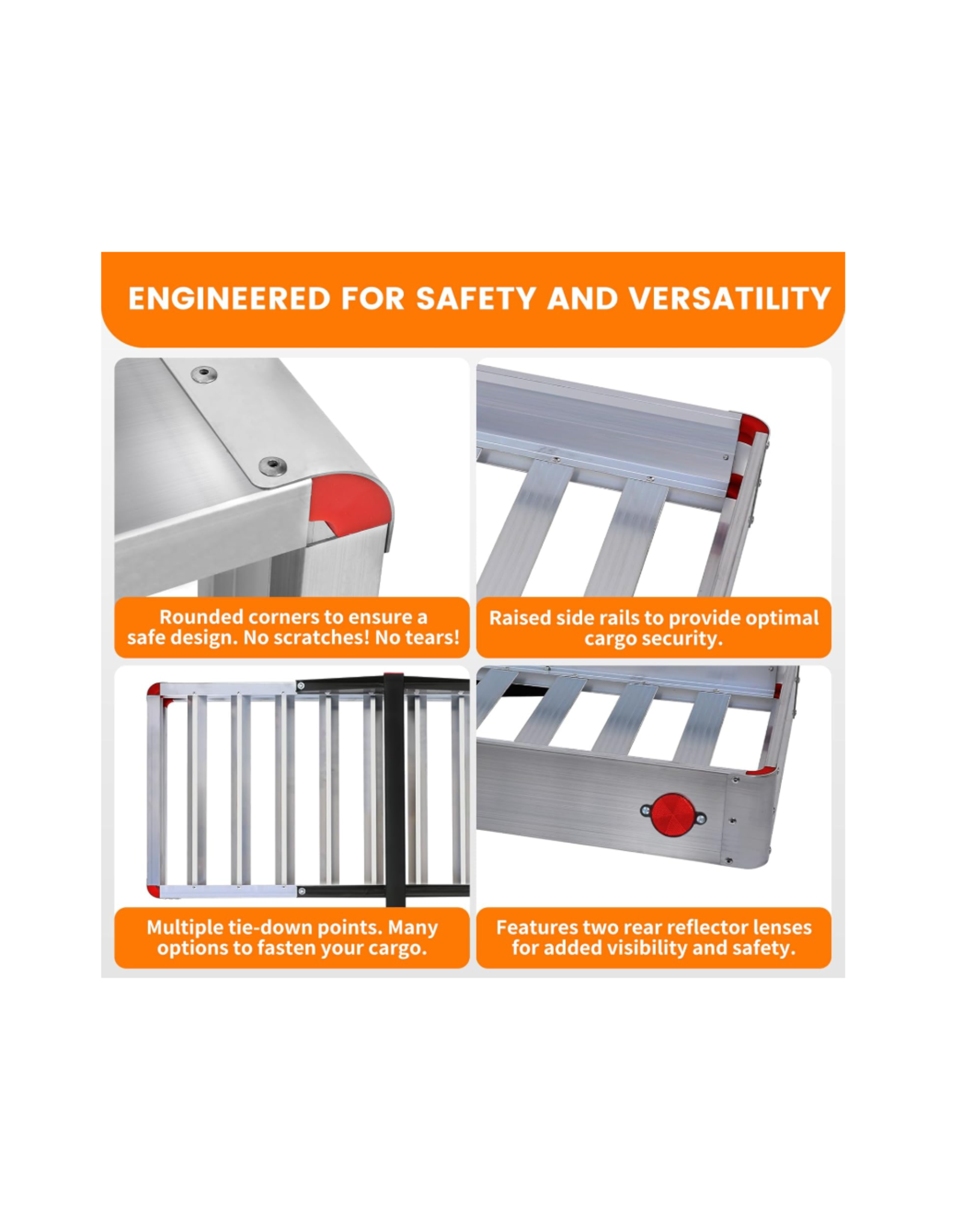 ENGINEERED FOR SAFETY AND VERSATILITY

Rounded corners to ensure a safe design. No scratches! No tears!

Raised side rails to provide optimal cargo security.

Multiple tie-down points. Many options to fasten your cargo.

Features two rear reflector lenses for added visibility and safety.