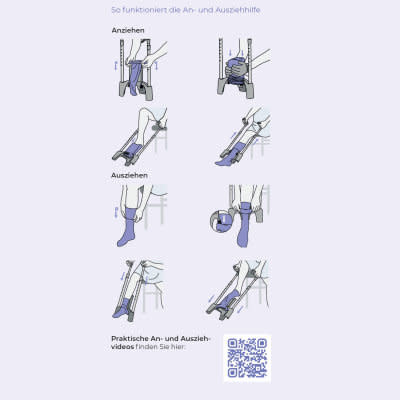 So funktioniert die An- und Ausziehhilfe

Anziehen

Ausziehen

Praktische An- und Ausziehvideos finden Sie hier: