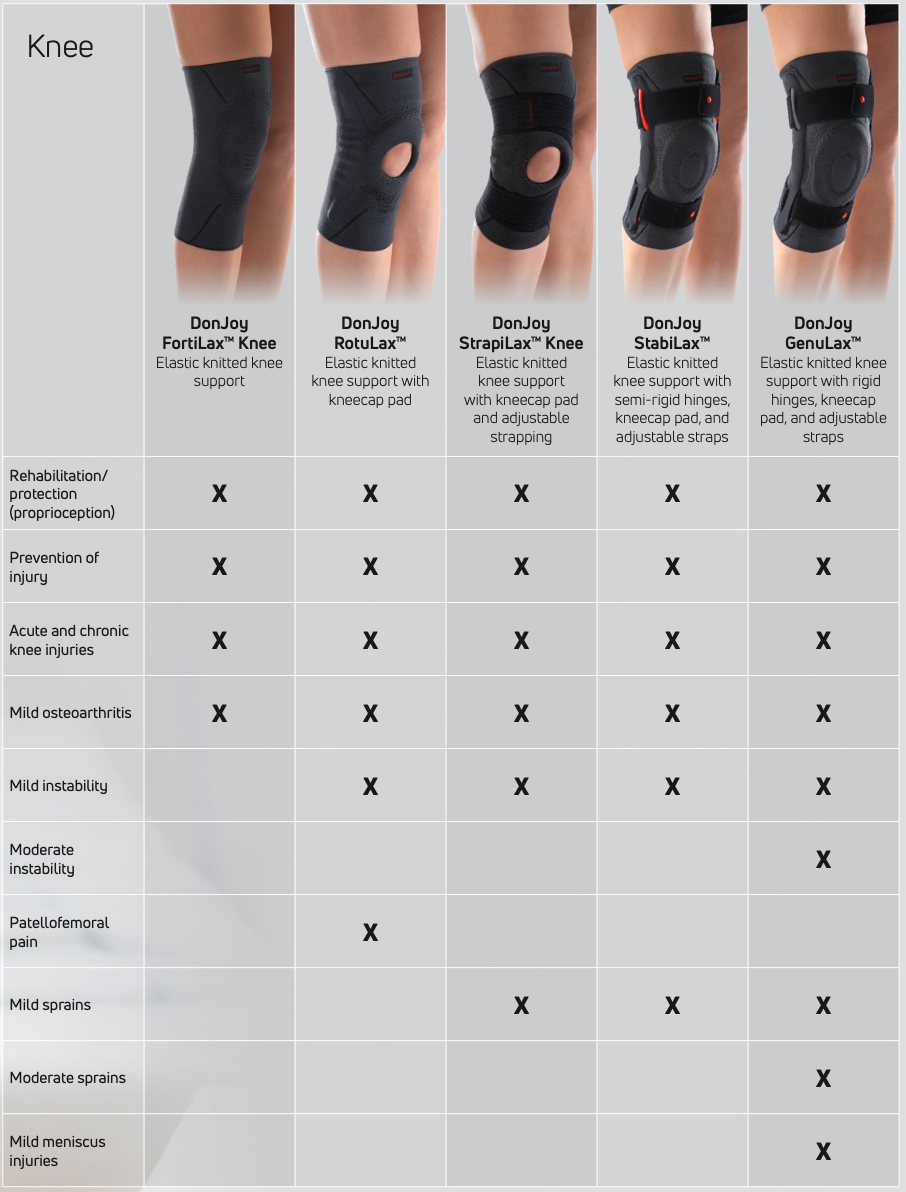 | Knee | DonJoy FortiLax™ Knee Elastic knitted knee support | DonJoy RotuLax™ Elastic knitted knee support with kneecap pad | DonJoy StrapiLax™ Knee Elastic knitted knee support with kneecap pad and adjustable strapping | DonJoy StabiLax™ Elastic knitted knee support with semi-rigid hinges, kneecap pad, and adjustable straps | DonJoy GenuLax™ Elastic knitted knee support with rigid hinges, kneecap pad, and adjustable straps |
|---|---|---|---|---|---|
| Rehabilitation/ protection (proprioception) | X | X | X | X | X |
| Prevention of injury | X | X | X | X | X |
| Acute and chronic knee injuries | X | X | X | X | X |
| Mild osteoarthritis | X | X | X | X | X |
| Mild instability | | X | X | X | X |
| Moderate instability | | | | | X |
| Patellofemoral pain | | X | | | |
| Mild sprains | | | X | X | X |
| Moderate sprains | | | | | X |
| Mild meniscus injuries | | | | | X |