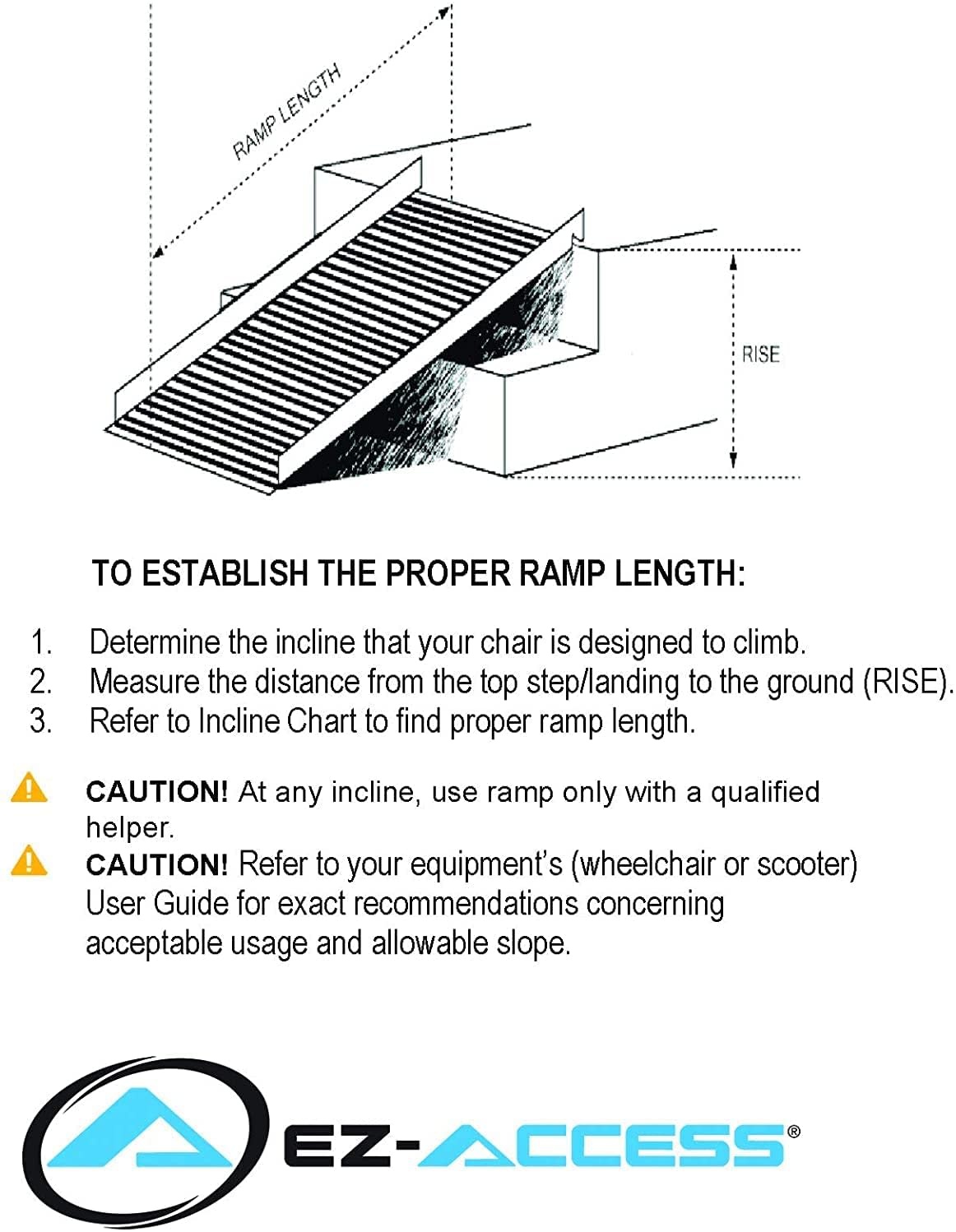 RAMP LENGTH

RISE

TO ESTABLISH THE PROPER RAMP LENGTH:

1. Determine the incline that your chair is designed to climb.
2. Measure the distance from the top step/landing to the ground (RISE).
3. Refer to Incline Chart to find proper ramp length.

CAUTION! At any incline, use ramp only with a qualified helper.

CAUTION! Refer to your equipment's (wheelchair or scooter) User Guide for exact recommendations concerning acceptable usage and allowable slope.

EZ-ACCESS®