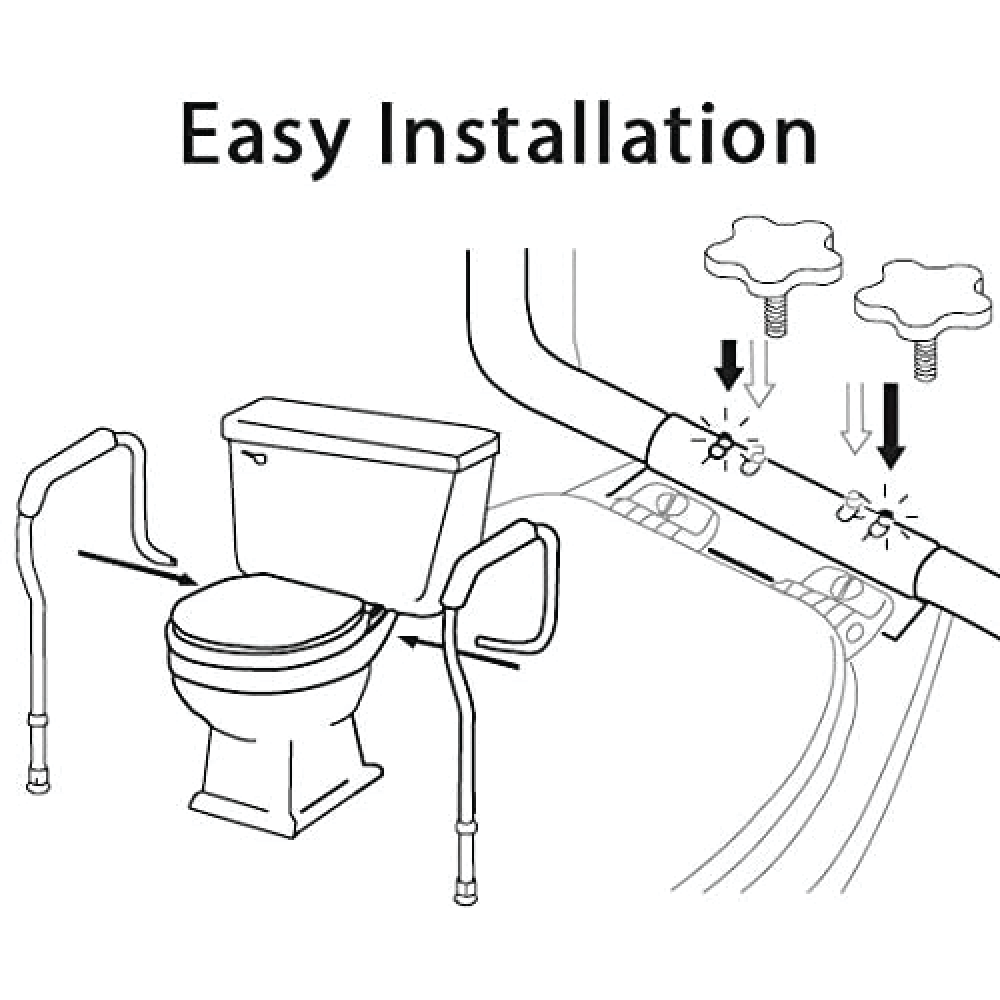 Easy Installation