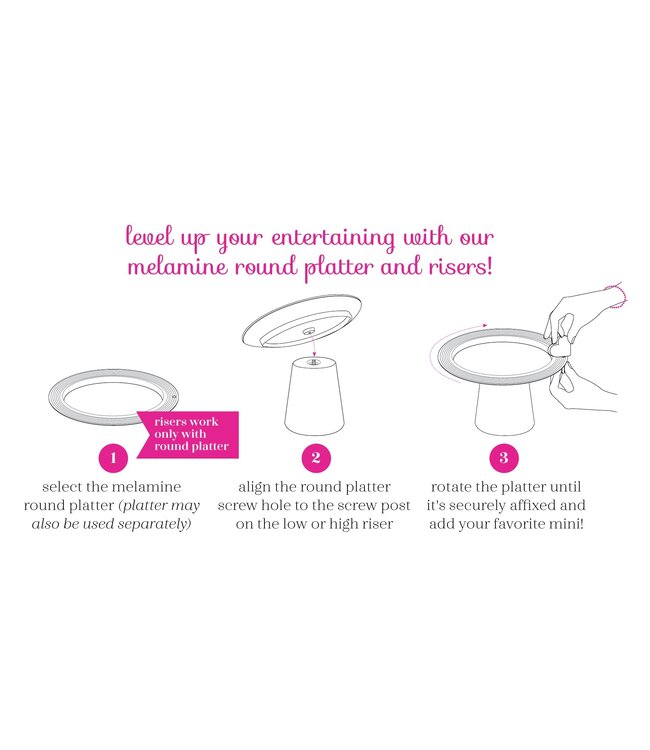 level up your entertaining with our melamine round platter and risers!

risers work only with round platter

1

select the melamine round platter (platter may also be used separately)

2

align the round platter screw hole to the screw post on the low or high riser

3

rotate the platter until it's securely affixed and add your favorite mini!