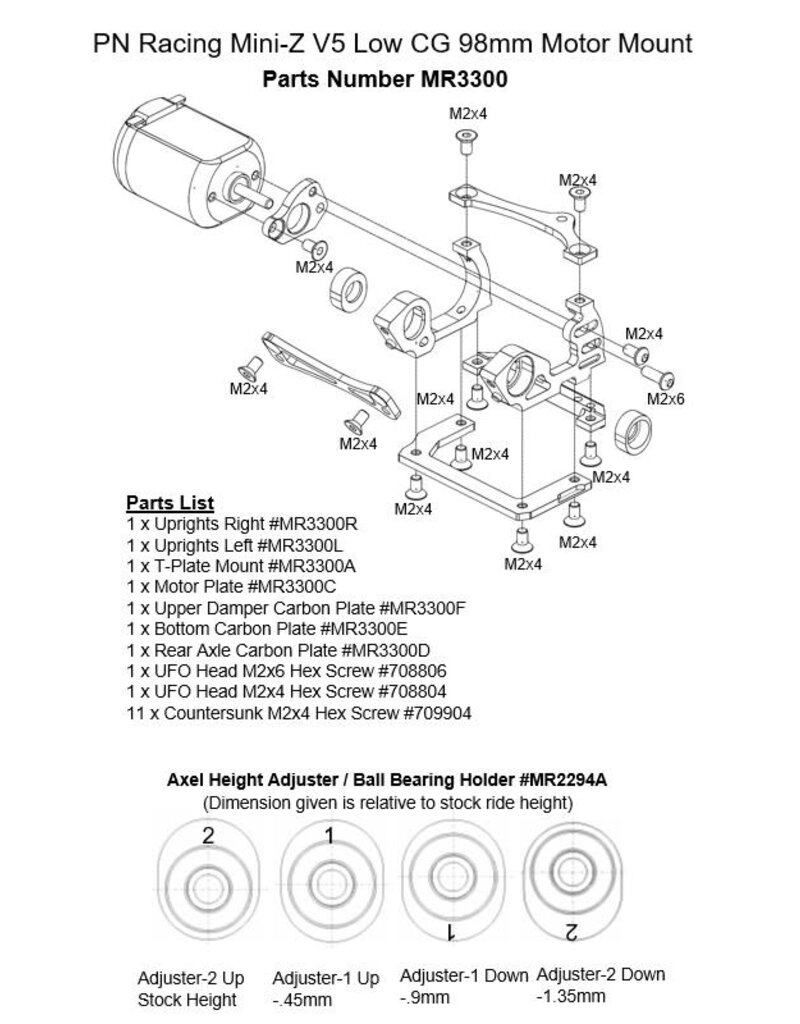 PN Racing Mini-Z V5 Low CG 98mm Motor Mount
Parts Number MR3300

M2x4
M2x4
M2x4
M2x4
M2x6
M2x4
M2x4
M2x4
M2x4
M2x4
M2x4
M2x4
M2x4

Parts List
1 x Uprights Right #MR3300R
1 x Uprights Left #MR3300L
1 x T-Plate Mount #MR3300A
1 x Motor Plate #MR3300C
1 x Upper Damper Carbon Plate #MR3300F
1 x Bottom Carbon Plate #MR3300E
1 x Rear Axle Carbon Plate #MR3300D
1 x UFO Head M2x6 Hex Screw #708806
1 x UFO Head M2x4 Hex Screw #708804
11 x Countersunk M2x4 Hex Screw #709904

Axel Height Adjuster / Ball Bearing Holder #MR2294A
(Dimension given is relative to stock ride height)

2
1
1
2

Adjuster-2 Up
Stock Height

Adjuster-1 Up
-.45mm

Adjuster-1 Down
-.9mm

Adjuster-2 Down
-1.35mm