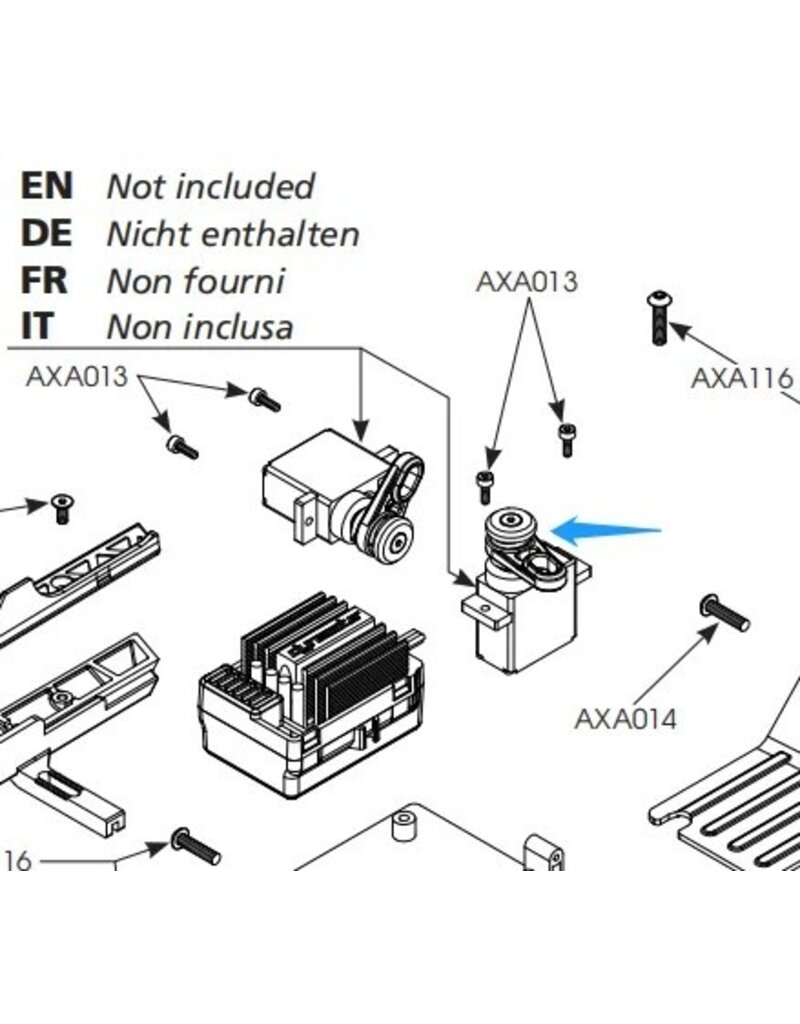 EN Not included
DE Nicht enthalten
FR Non fourni
IT Non inclusa

AXA013
AXA013
AXA116
AXA014
16