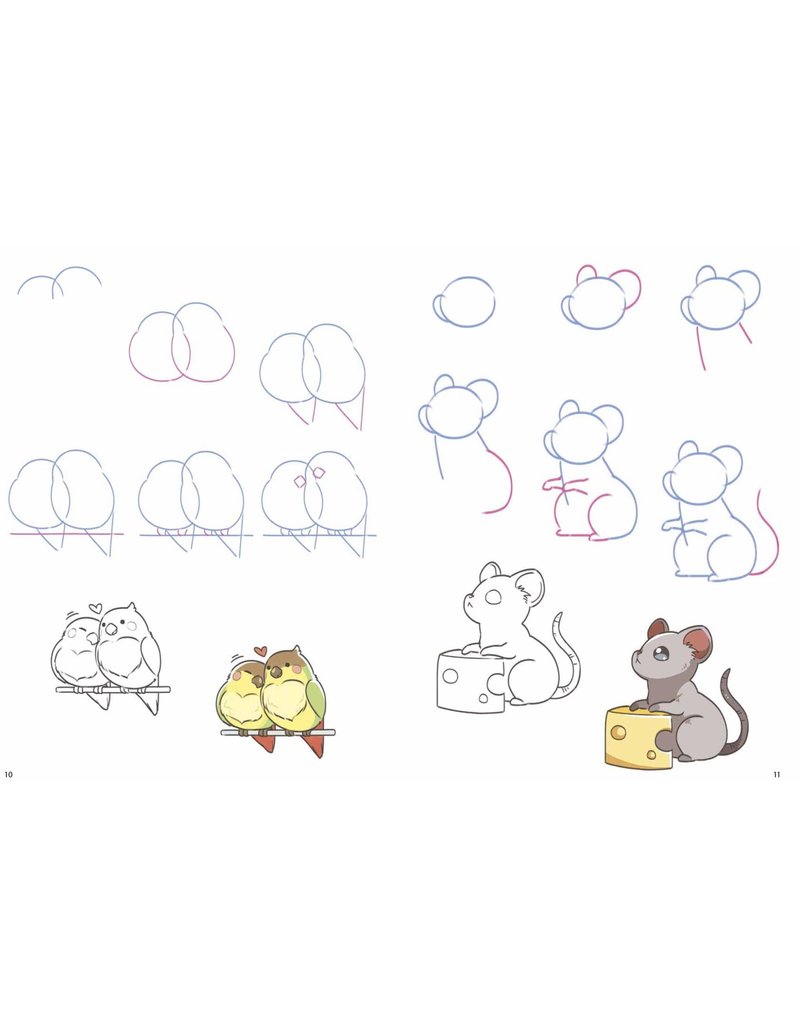 10

11