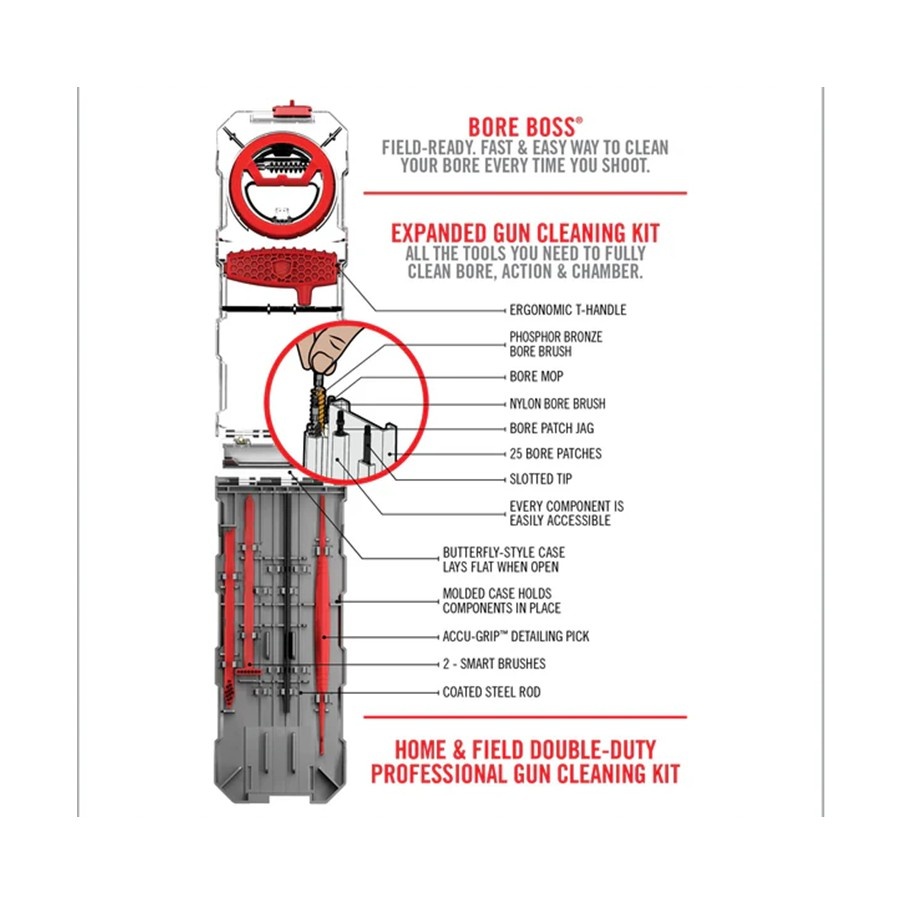 BORE BOSS®
FIELD-READY. FAST & EASY WAY TO CLEAN YOUR BORE EVERY TIME YOU SHOOT.

EXPANDED GUN CLEANING KIT
ALL THE TOOLS YOU NEED TO FULLY CLEAN BORE, ACTION & CHAMBER.

ERGONOMIC T-HANDLE
PHOSPHOR BRONZE BORE BRUSH
BORE MOP
NYLON BORE BRUSH
BORE PATCH JAG
25 BORE PATCHES
SLOTTED TIP
EVERY COMPONENT IS EASILY ACCESSIBLE
BUTTERFLY-STYLE CASE LAYS FLAT WHEN OPEN
MOLDED CASE HOLDS COMPONENTS IN PLACE
ACCU-GRIP™ DETAILING PICK
2 - SMART BRUSHES
COATED STEEL ROD

HOME & FIELD DOUBLE-DUTY PROFESSIONAL GUN CLEANING KIT