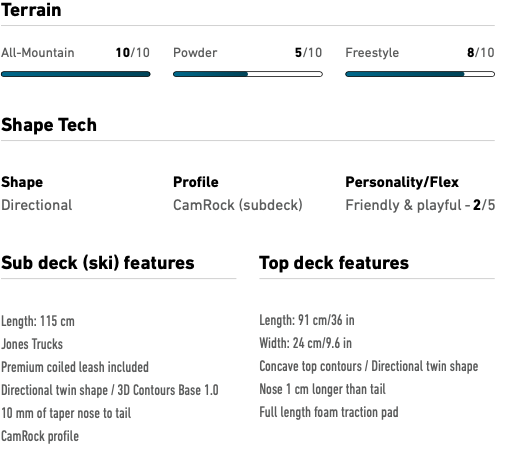 Terrain

All-Mountain 10/10

Powder 5/10

Freestyle 8/10

Shape Tech

Shape
Directional

Profile
CamRock (subdeck)

Personality/Flex
Friendly & playful - 2/5

Sub deck (ski) features

Length: 115 cm
Jones Trucks
Premium coiled leash included
Directional twin shape / 3D Contours Base 1.0
10 mm of taper nose to tail
CamRock profile

Top deck features

Length: 91 cm/36 in
Width: 24 cm/9.6 in
Concave top contours / Directional twin shape
Nose 1 cm longer than tail
Full length foam traction pad